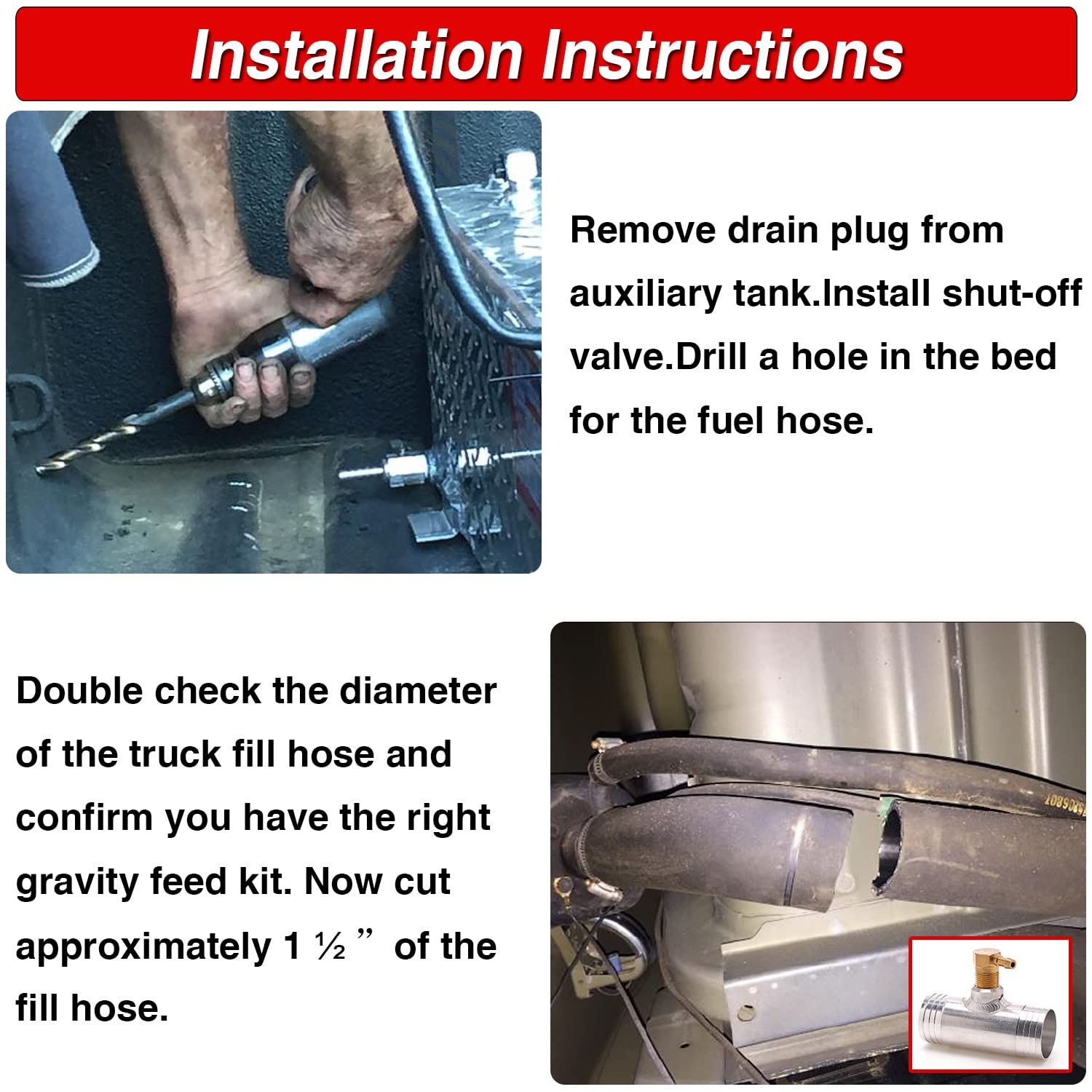 Installation Instructions

Remove drain plug from auxiliary tank.Install shut-off valve.Drill a hole in the bed for the fuel hose.

Double check the diameter of the truck fill hose and confirm you have the right gravity feed kit. Now cut approximately 1 ½ ” of the fill hose.