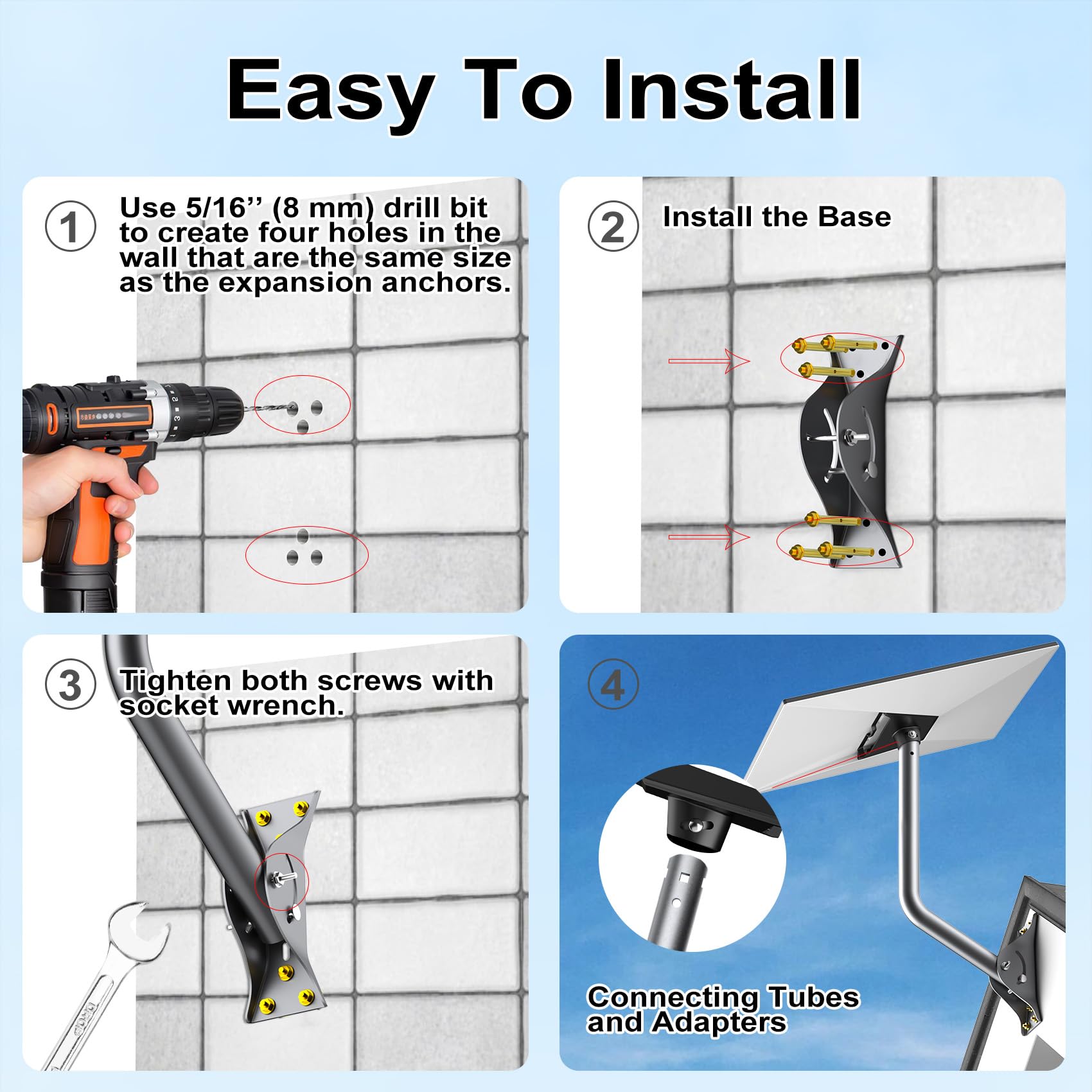 Easy To Install

1 Use 5/16’’ (8 mm) drill bit to create four holes in the wall that are the same size as the expansion anchors.

2 Install the Base

3 Tighten both screws with socket wrench.

4

Connecting Tubes and Adapters