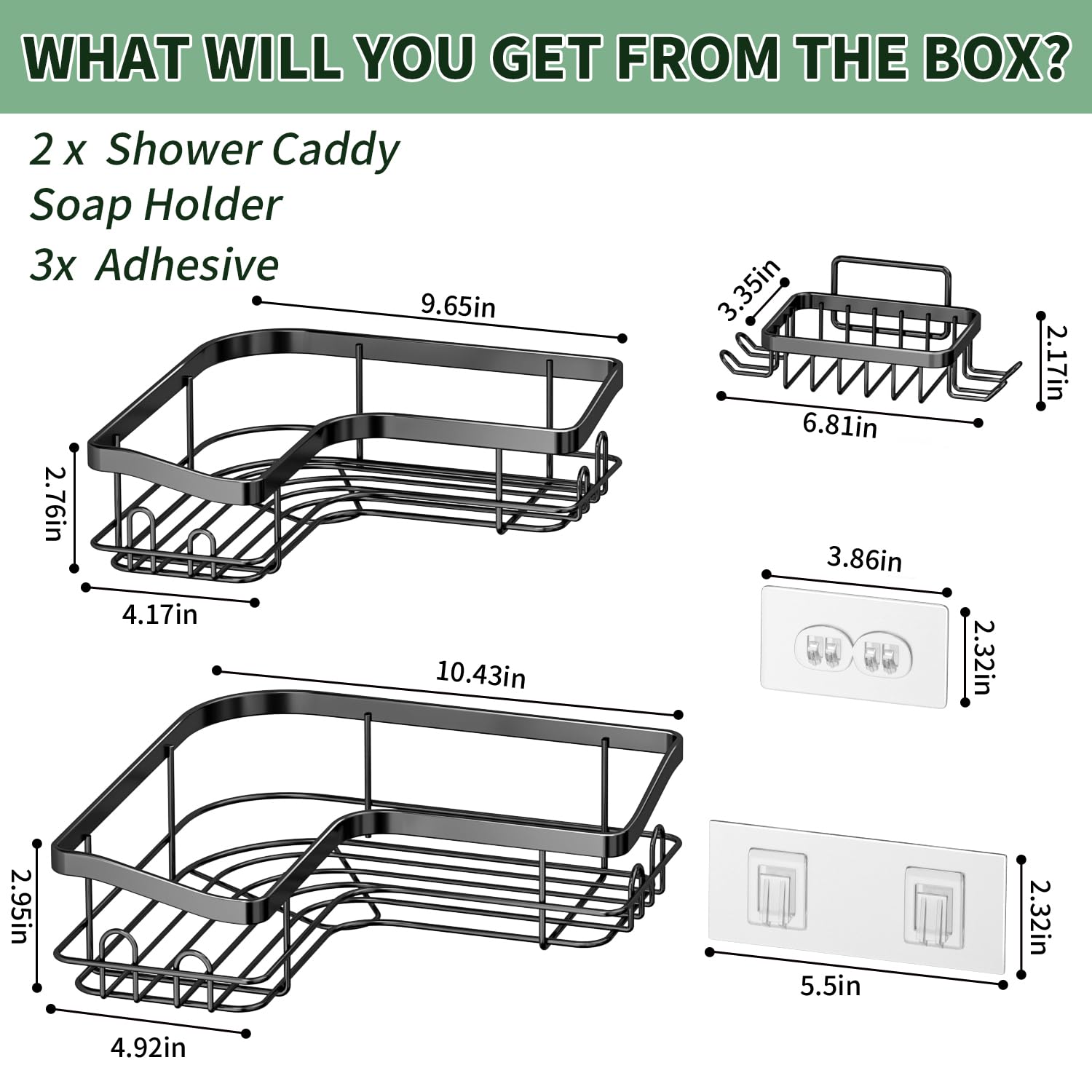 WHAT WILL YOU GET FROM THE BOX?

2 x Shower Caddy
Soap Holder
3x Adhesive

9.65in

2.76in

4.17in

3.35in

2.17in

6.81in

3.86in

2.32in

10.43in

2.95in

4.92in

2.32in

5.5in