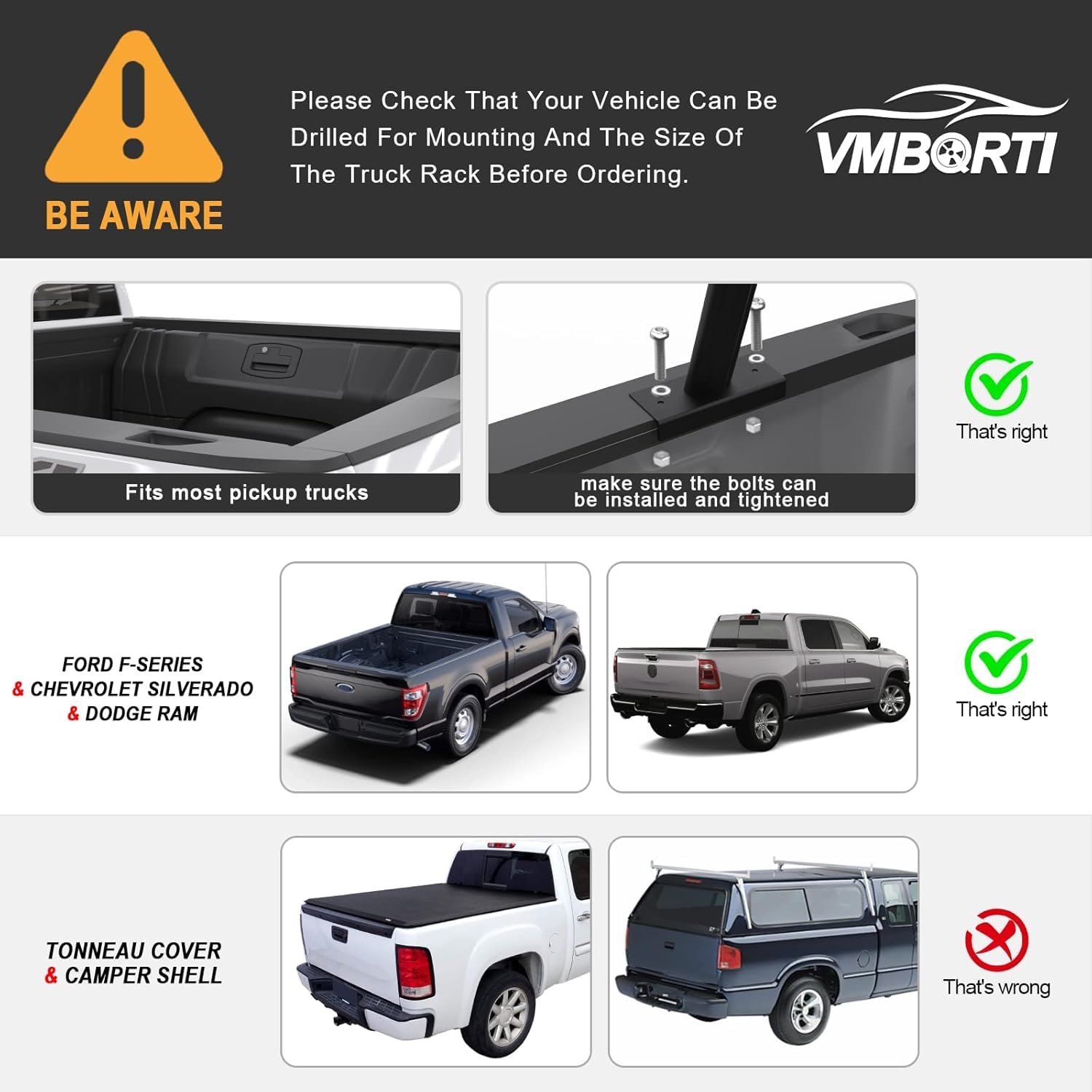 BE AWARE

Please Check That Your Vehicle Can Be Drilled For Mounting And The Size Of The Truck Rack Before Ordering.

VMBORTI

Fits most pickup trucks

make sure the bolts can be installed and tightened

That's right

FORD F-SERIES
& CHEVROLET SILVERADO
& DODGE RAM

That's right

TONNEAU COVER
& CAMPER SHELL

That's wrong