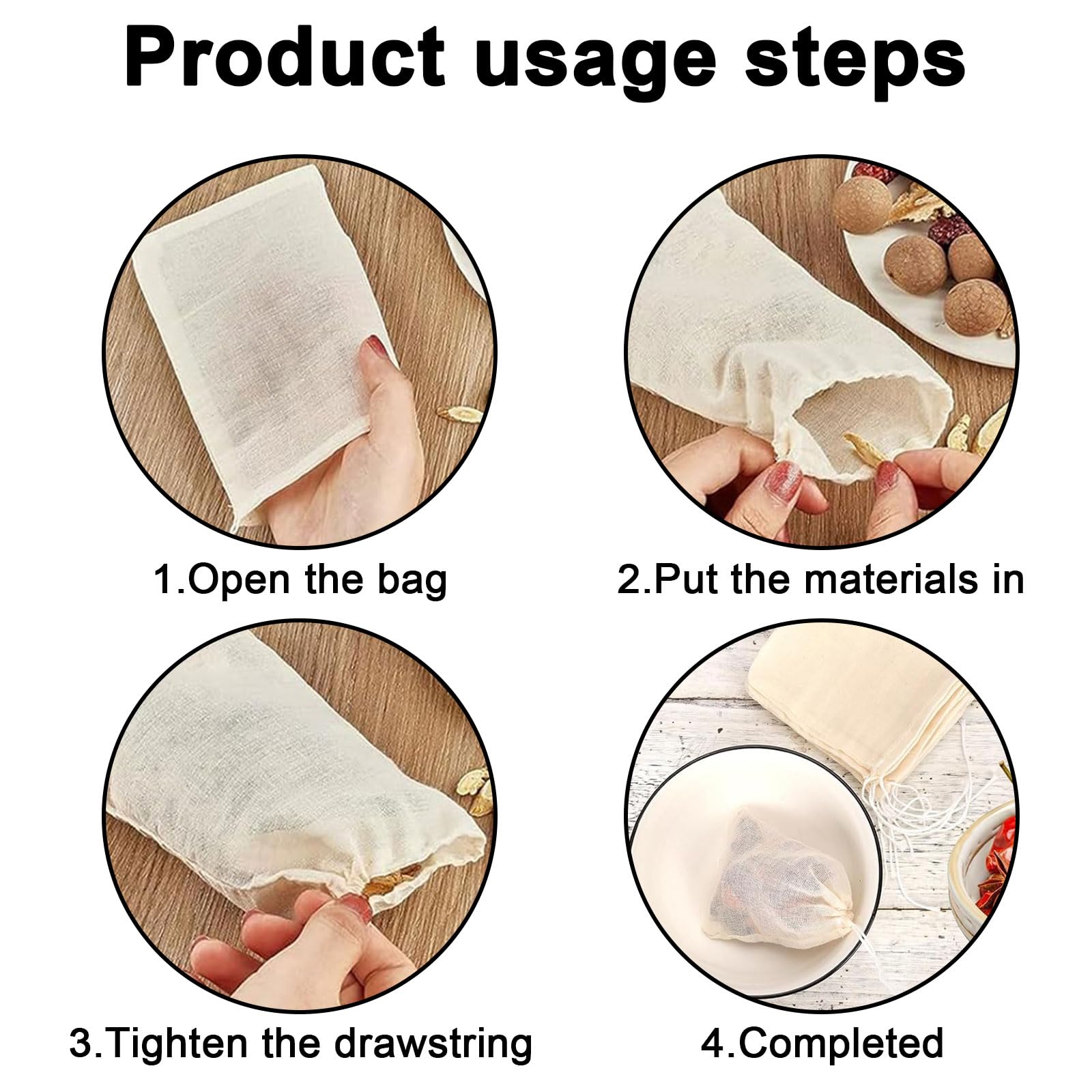 Product usage steps

1.Open the bag

2.Put the materials in

3.Tighten the drawstring

4.Completed