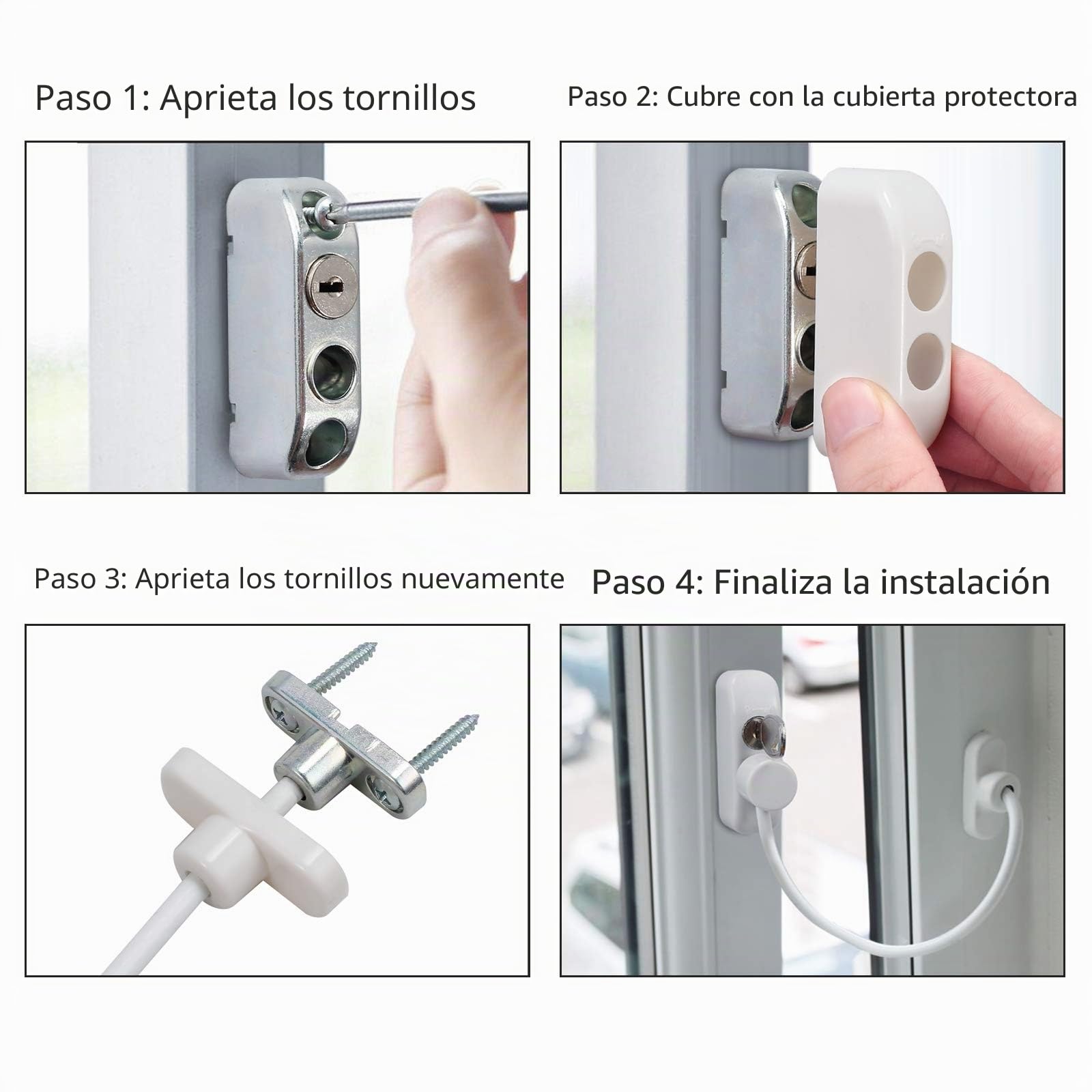 Paso 1: Aprieta los tornillos

Paso 2: Cubre con la cubierta protectora

Paso 3: Aprieta los tornillos nuevamente

Paso 4: Finaliza la instalación