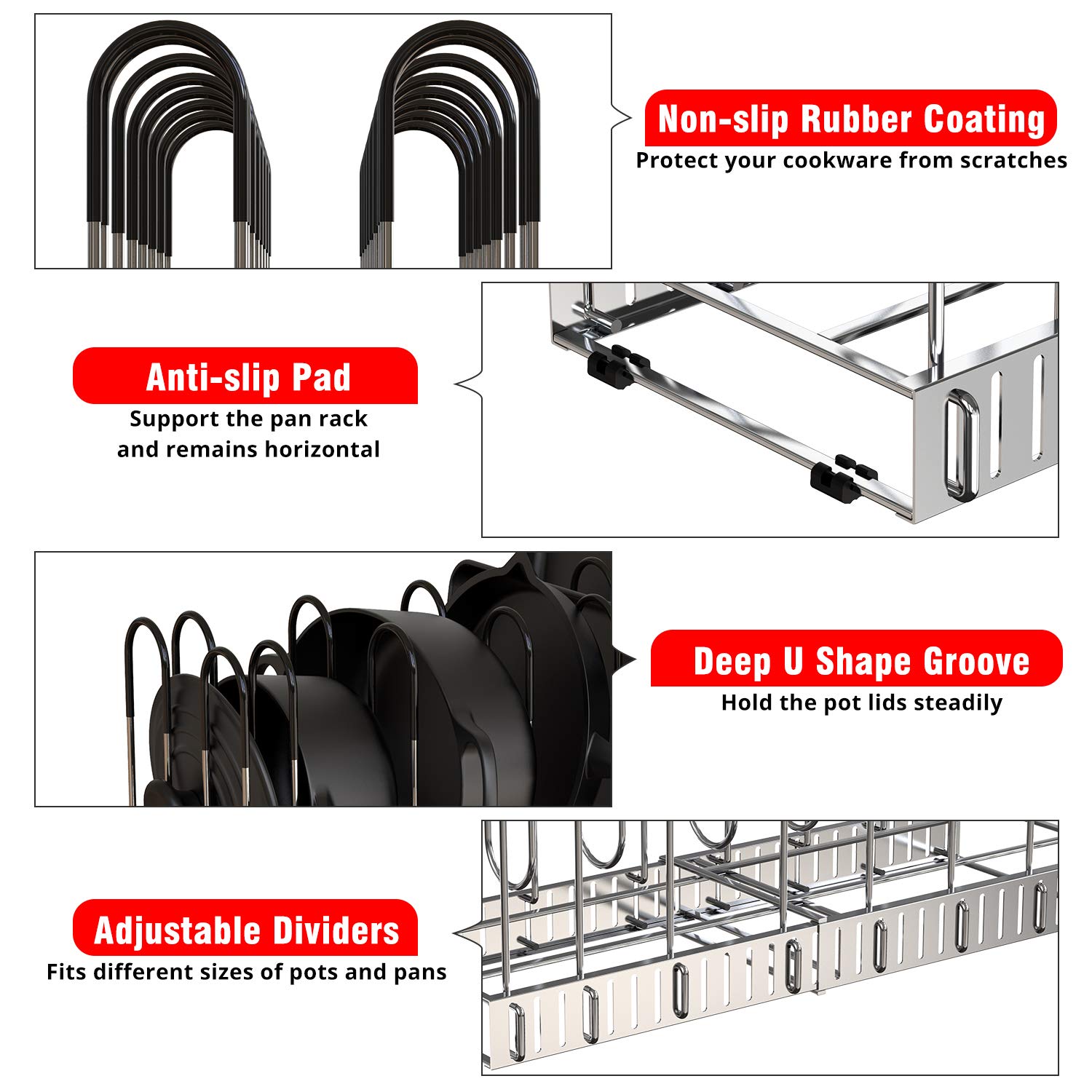 Non-slip Rubber Coating
Protect your cookware from scratches

Anti-slip Pad
Support the pan rack and remains horizontal

Deep U Shape Groove
Hold the pot lids steadily

Adjustable Dividers
Fits different sizes of pots and pans