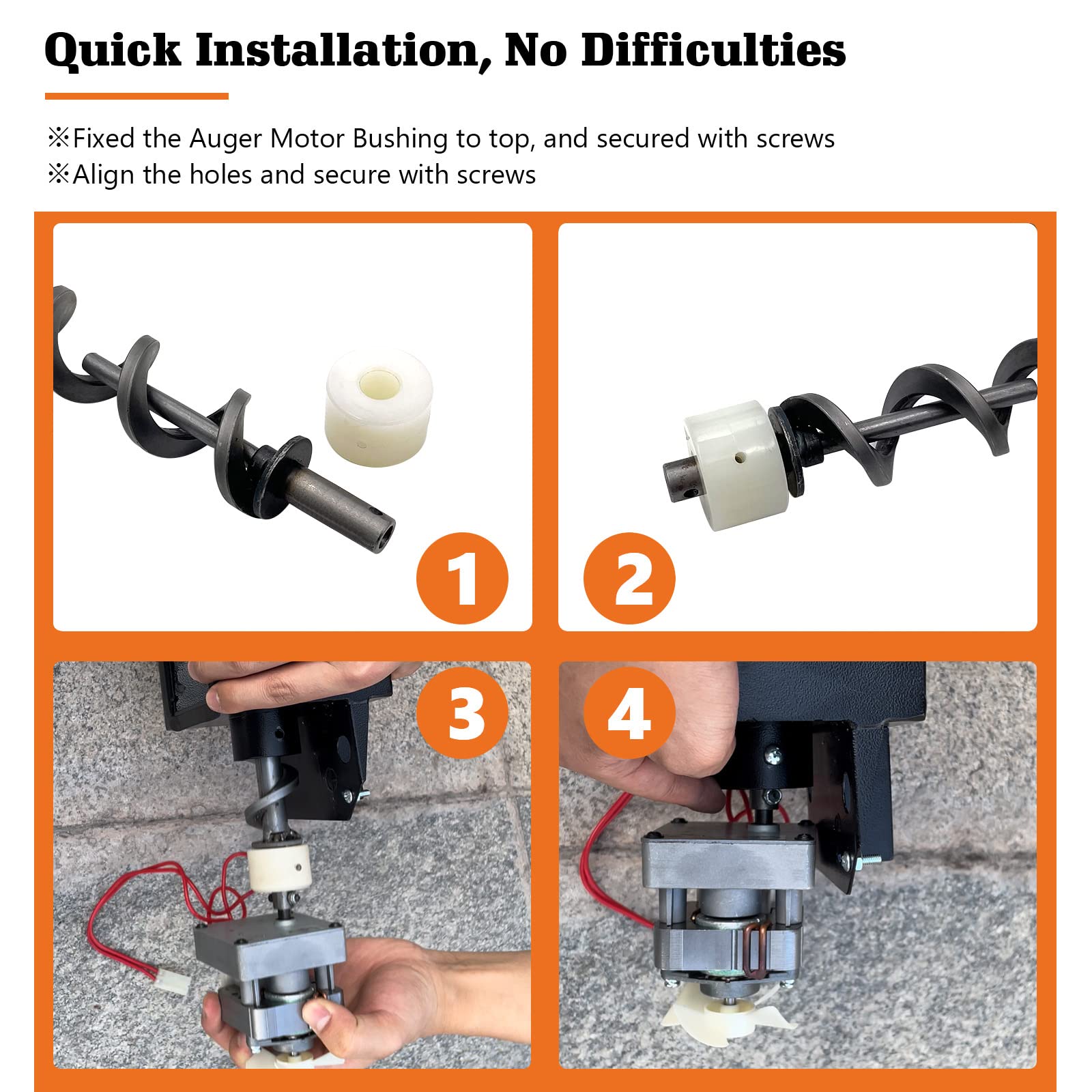 Quick Installation, No Difficulties

※Fixed the Auger Motor Bushing to top, and secured with screws
※Align the holes and secure with screws

1

2

3

4