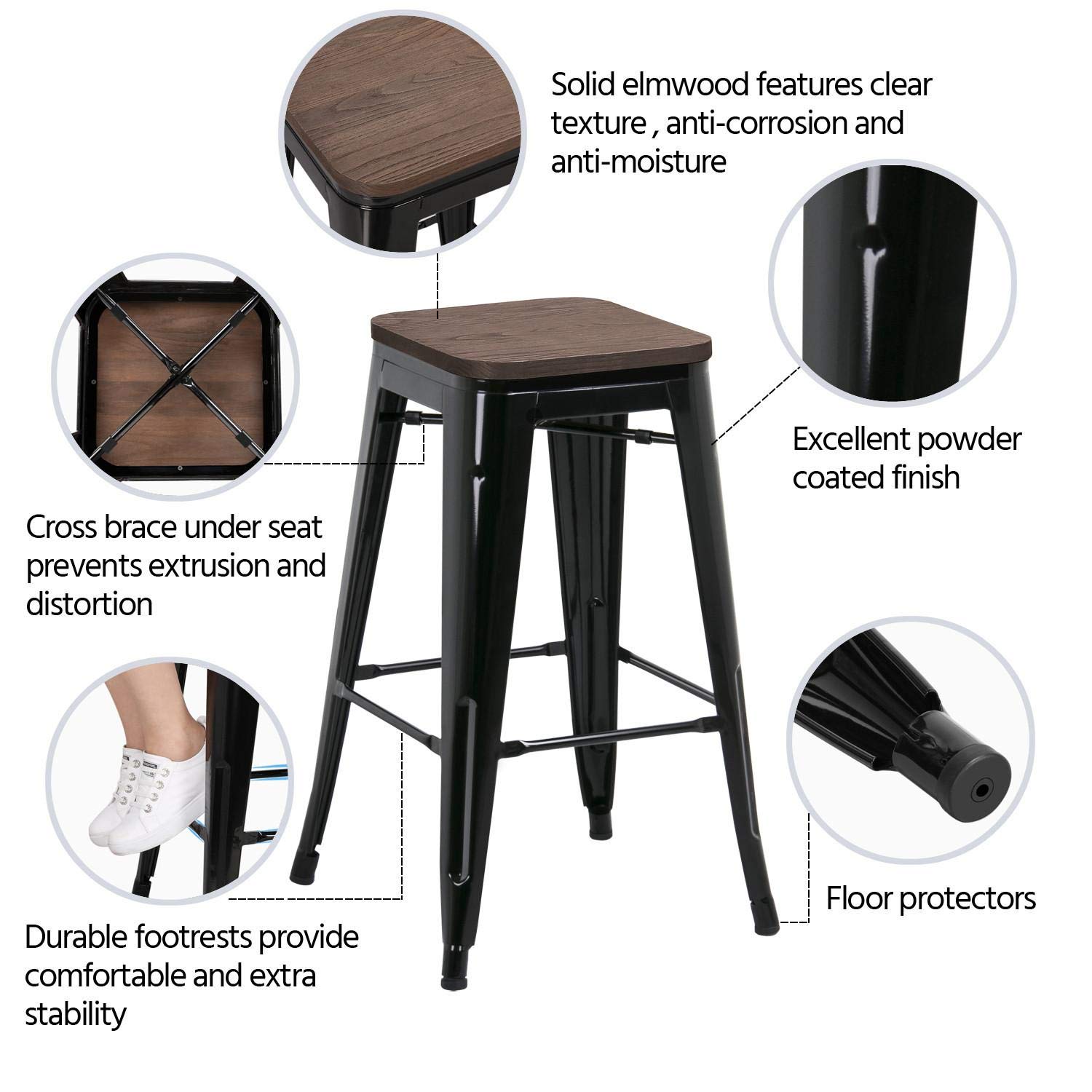 Solid elmwood features clear texture , anti-corrosion and anti-moisture

Excellent powder coated finish

Cross brace under seat prevents extrusion and distortion

Floor protectors

Durable footrests provide comfortable and extra stability