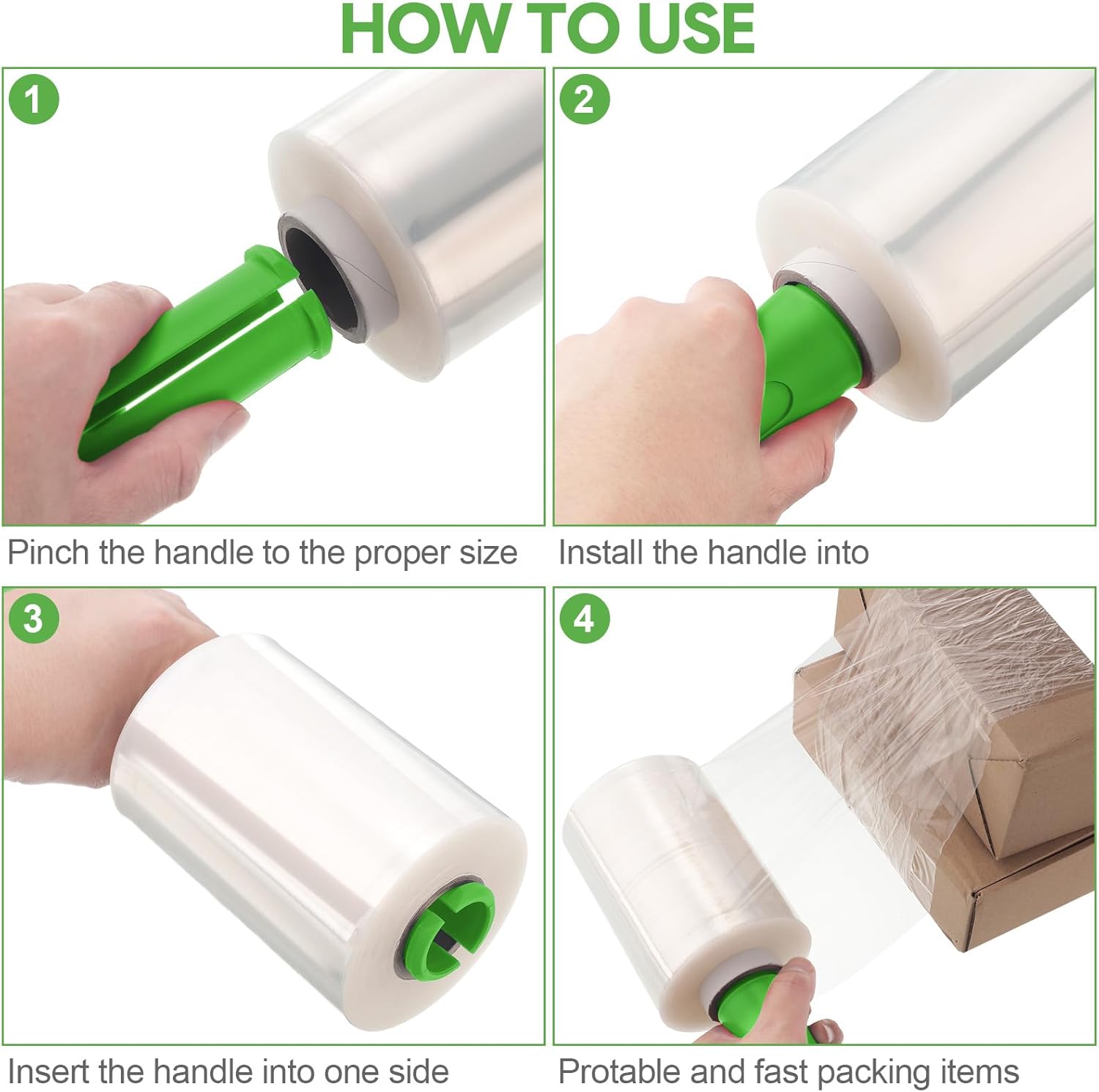 HOW TO USE

1

Pinch the handle to the proper size

2

Install the handle into

3

Insert the handle into one side

4

Protable and fast packing items