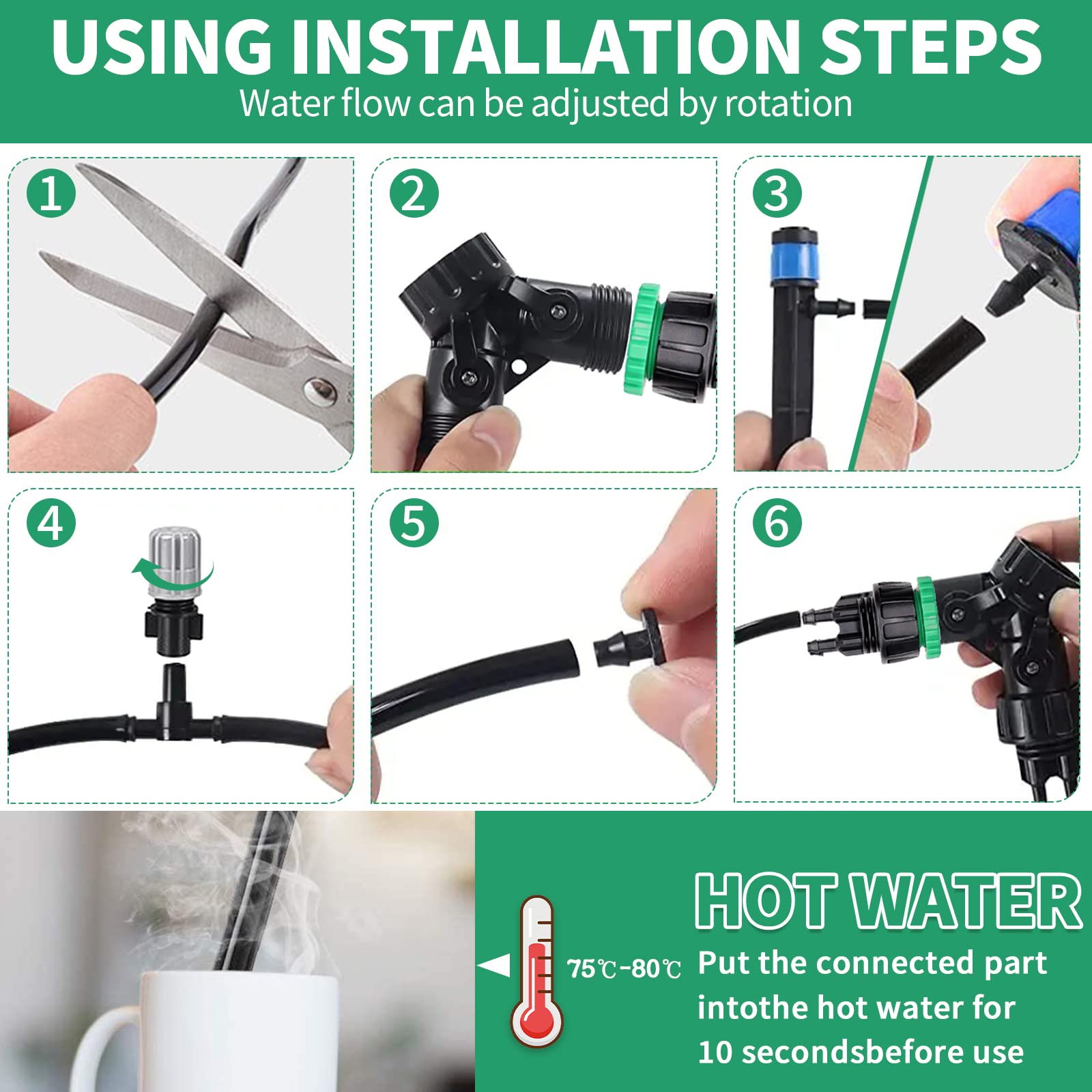 USING INSTALLATION STEPS
Water flow can be adjusted by rotation

1

2

3

4

5

6

HOT WATER

75℃-80℃

Put the connected part intothe hot water for 10 secondsbefore use