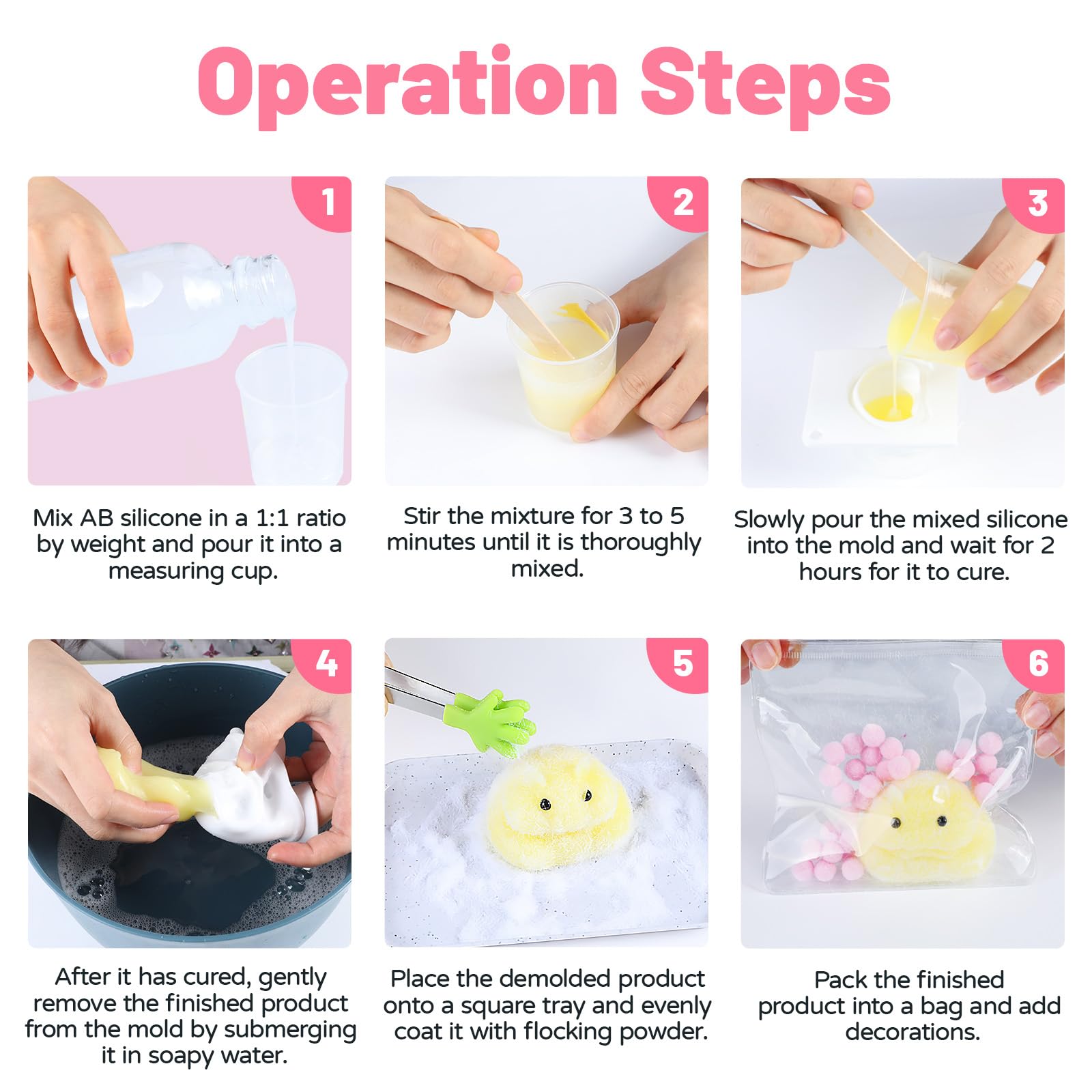 Operation Steps

1

Mix AB silicone in a 1:1 ratio by weight and pour it into a measuring cup.

2

Stir the mixture for 3 to 5 minutes until it is thoroughly mixed.

3

Slowly pour the mixed silicone into the mold and wait for 2 hours for it to cure.

4

After it has cured, gently remove the finished product from the mold by submerging it in soapy water.

5

Place the demolded product onto a square tray and evenly coat it with flocking powder.

6

Pack the finished product into a bag and add decorations.