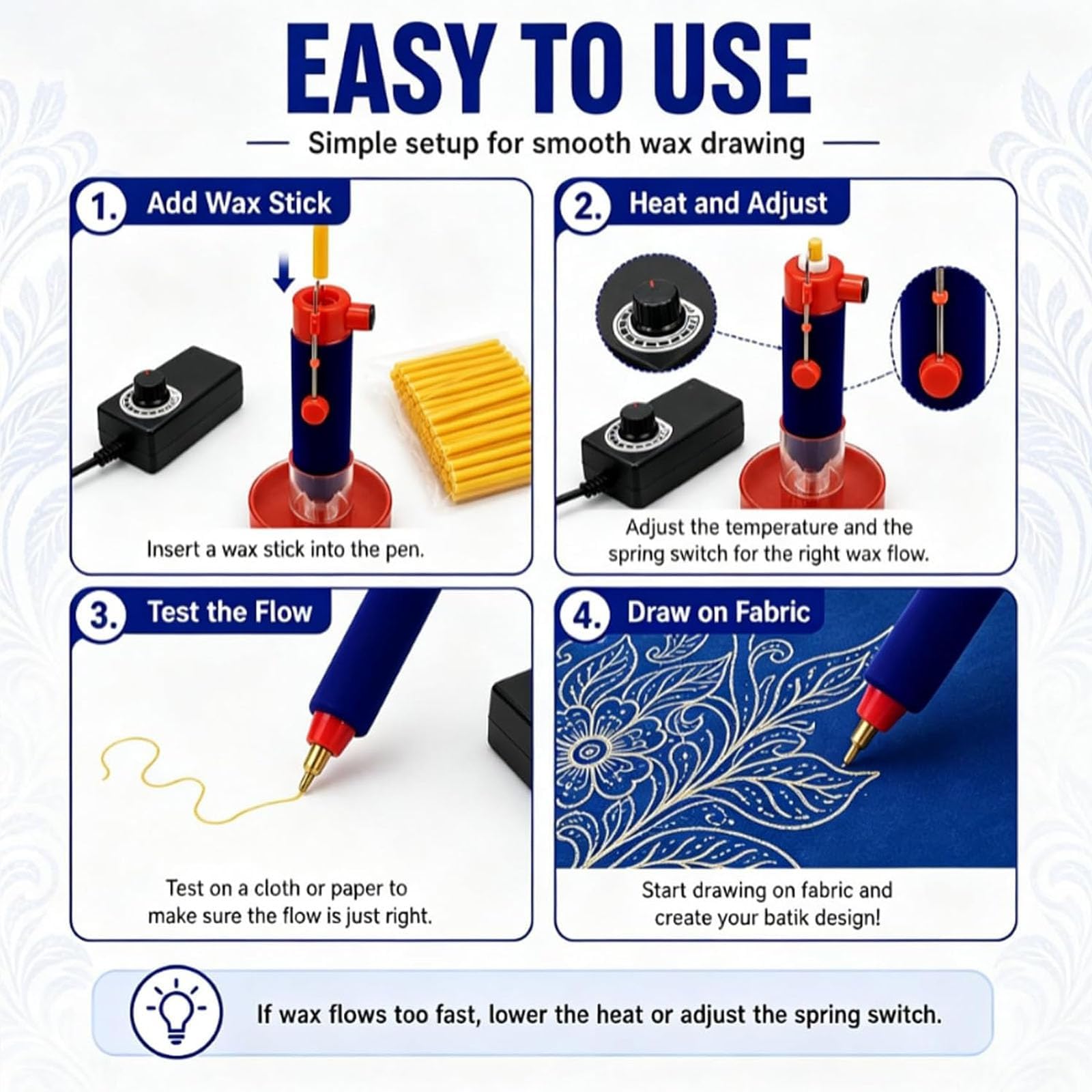 EASY TO USE

Simple setup for smooth wax drawing

1. Add Wax Stick

Insert a wax stick into the pen.

2. Heat and Adjust

Adjust the temperature and the spring switch for the right wax flow.

3. Test the Flow

Test on a cloth or paper to make sure the flow is just right.

4. Draw on Fabric

Start drawing on fabric and create your batik design!

If wax flows too fast, lower the heat or adjust the spring switch.