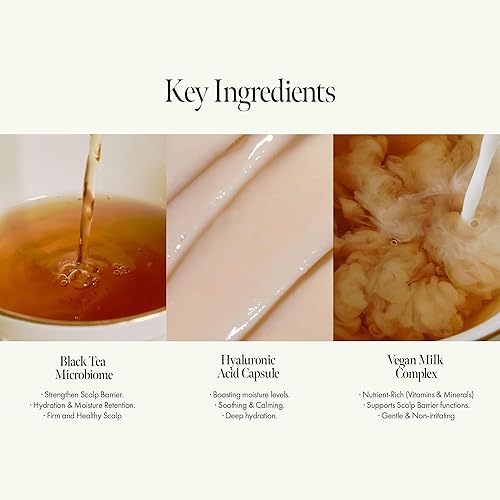 Key Ingredients

Black Tea Microbiome

· Strengthen Scalp Barrier.
· Hydration & Moisture Retention.
· Firm and Healthy Scalp

Hyaluronic Acid Capsule

· Boosting moisture levels.
· Soothing & Calming.
· Deep hydration.

Vegan Milk Complex

· Nutrient-Rich (Vitamins & Minerals)
· Supports Scalp Barrier functions.
· Gentle & Non-irritating