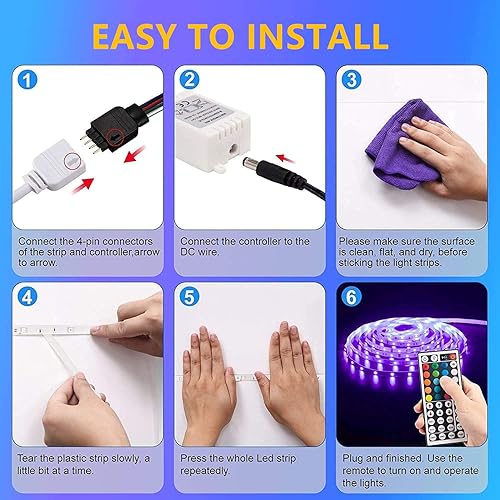 EASY TO INSTALL

1
Connect the 4-pin connectors of the strip and controller,arrow to arrow.

2
Connect the controller to the DC wire.

3
Please make sure the surface is clean, flat, and dry, before sticking the light strips.

4
Tear the plastic strip slowly, a little bit at a time.

5
Press the whole Led strip repeatedly.

6
Plug and finished. Use the remote to turn on and operate the lights.