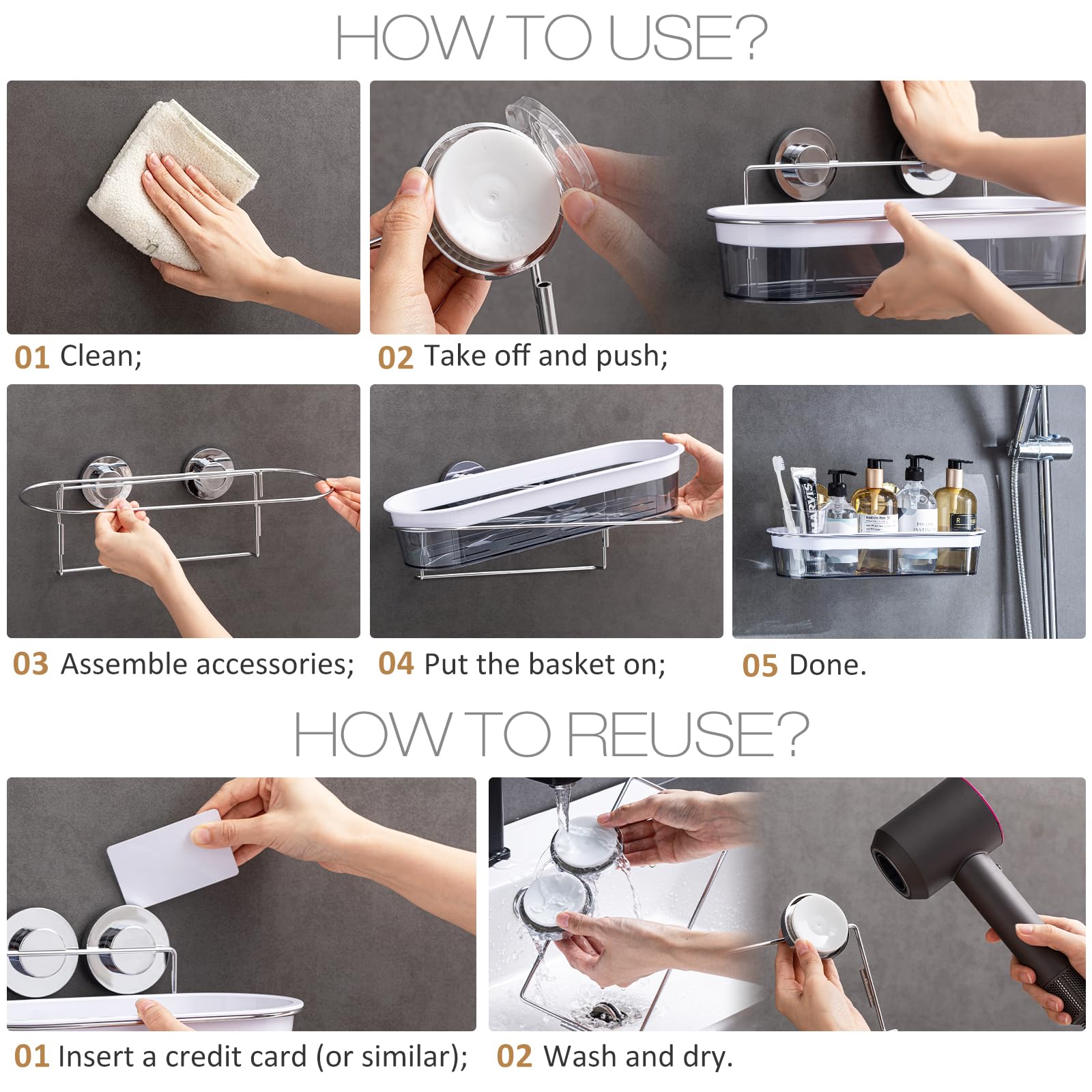 HOW TO USE?

01 Clean;

02 Take off and push;

03 Assemble accessories;

04 Put the basket on;

05 Done.

HOW TO REUSE?

01 Insert a credit card (or similar);

02 Wash and dry.