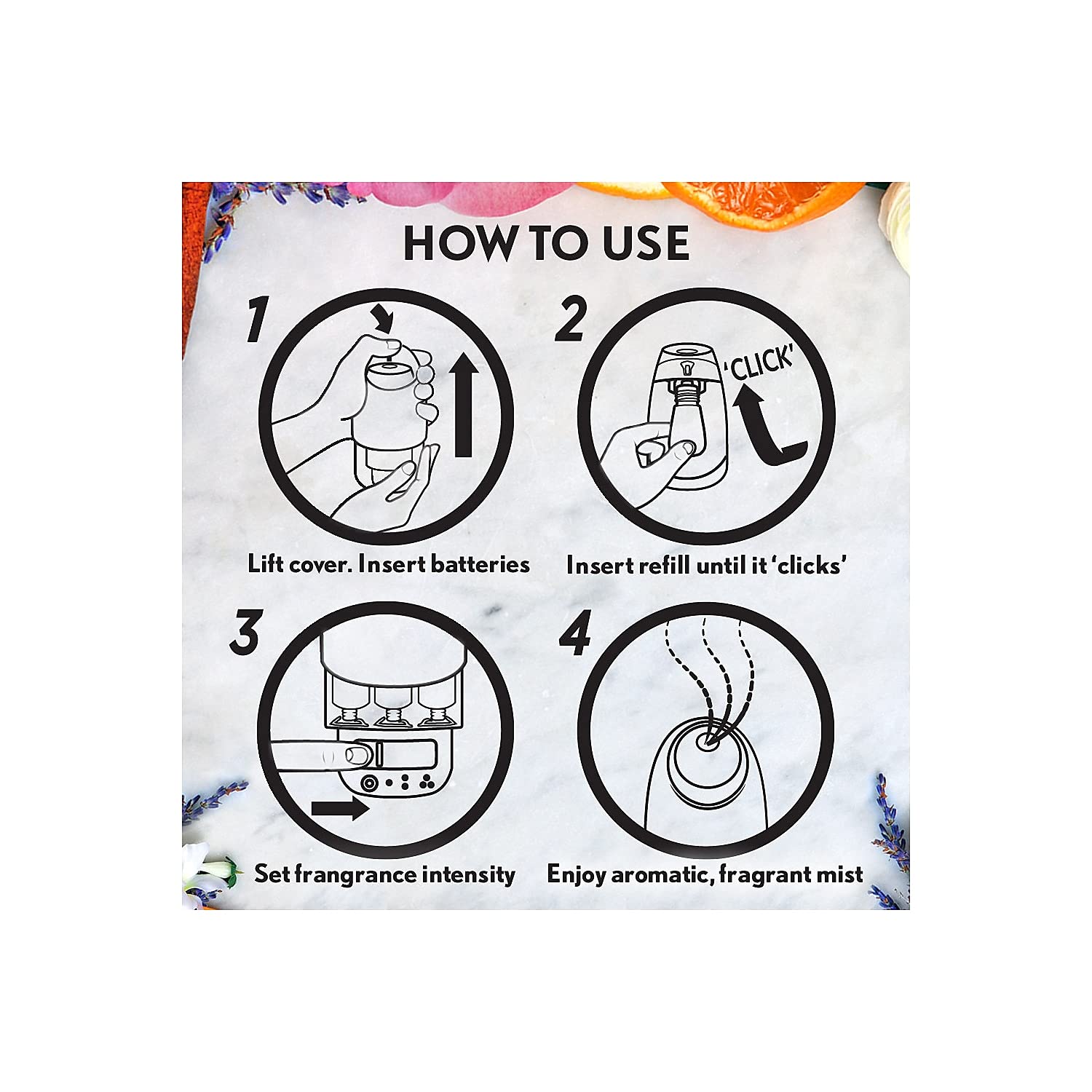 HOW TO USE

1

Lift cover. Insert batteries

2

'CLICK'

Insert refill until it 'clicks'

3

Set frangrance intensity

4

Enjoy aromatic, fragrant mist