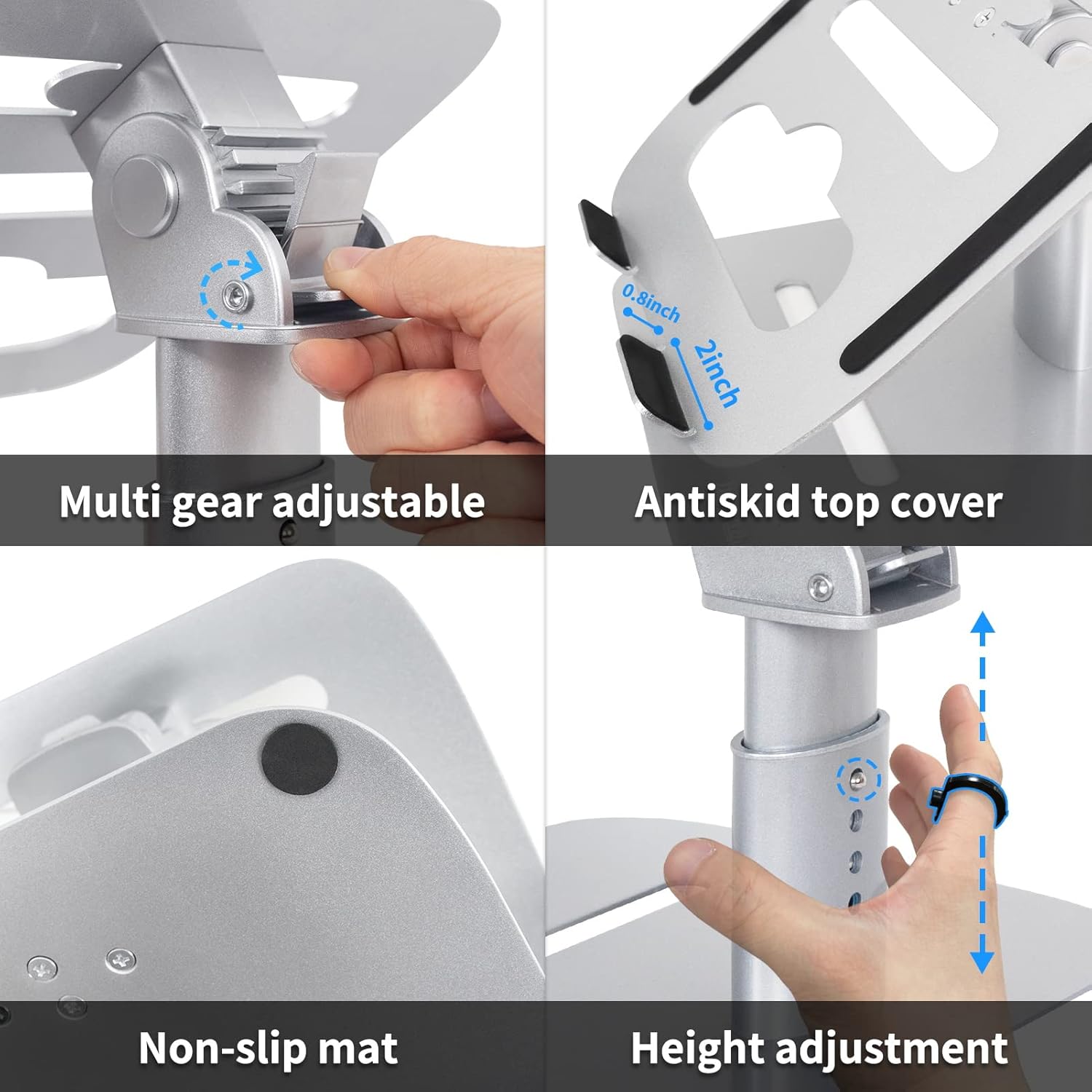 Multi gear adjustable

0.8inch

2inch

Antiskid top cover

Non-slip mat

Height adjustment