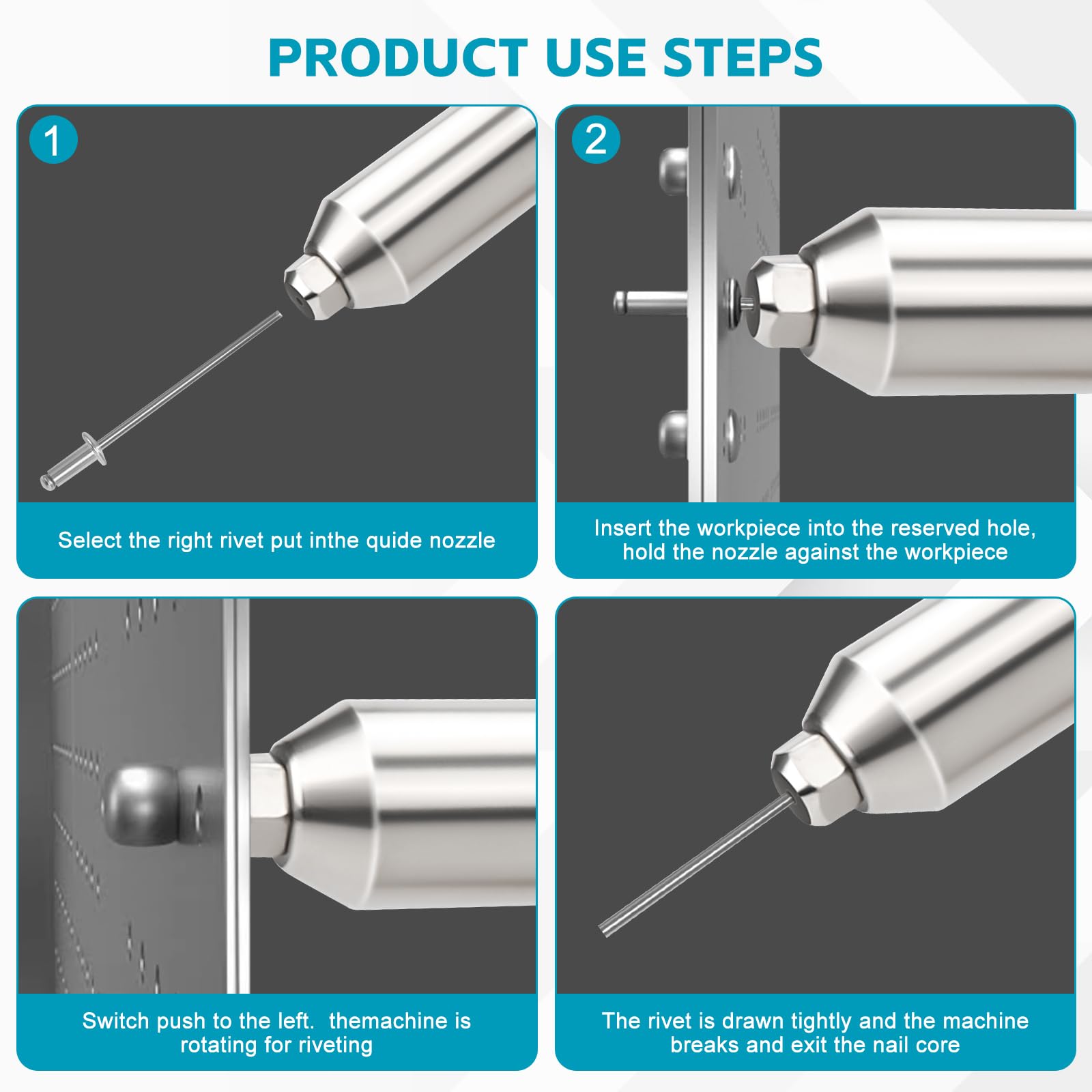 PRODUCT USE STEPS

1

Select the right rivet put inthe quide nozzle

2

Insert the workpiece into the reserved hole, hold the nozzle against the workpiece

Switch push to the left. themachine is rotating for riveting

The rivet is drawn tightly and the machine breaks and exit the nail core