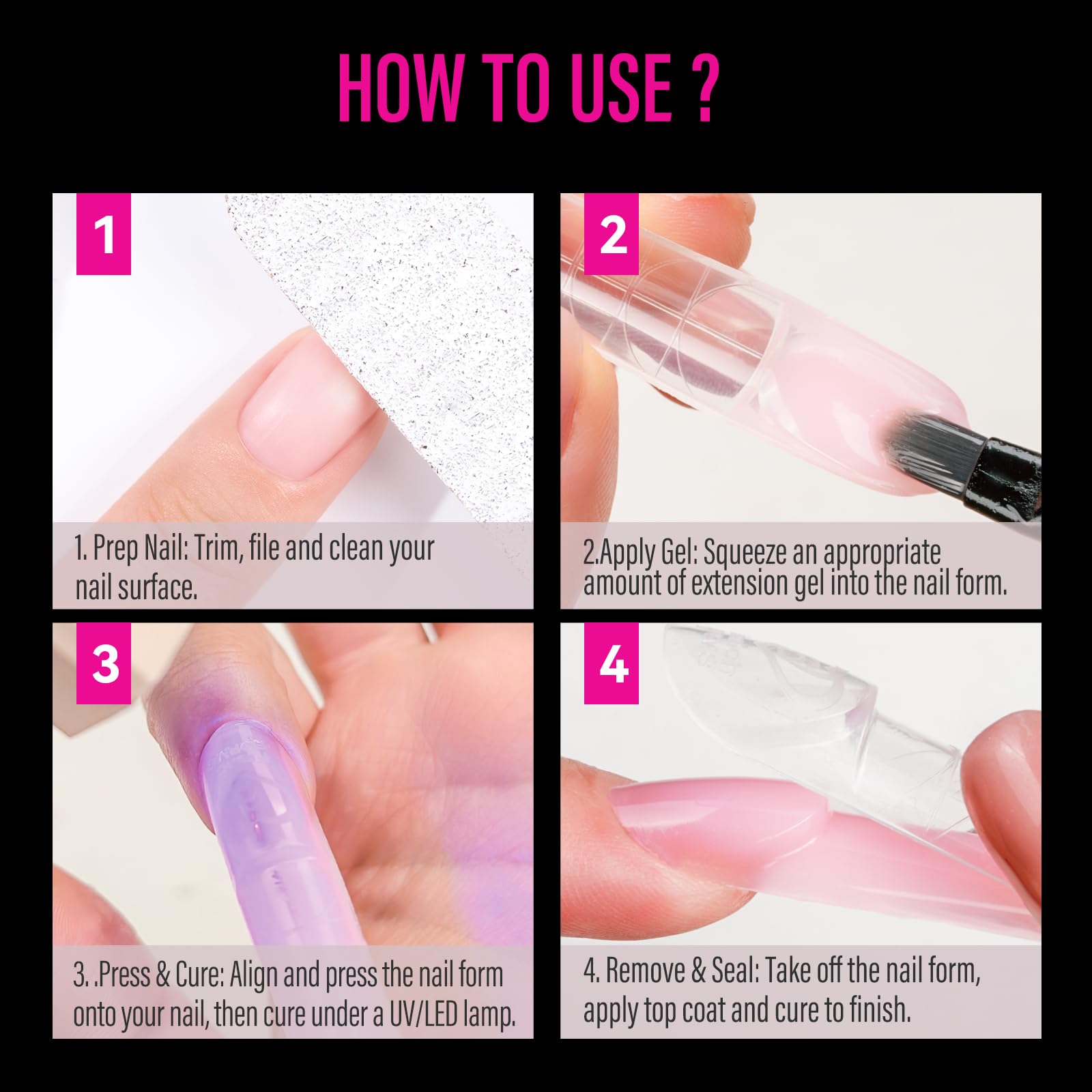 HOW TO USE ?

1

1. Prep Nail: Trim, file and clean your nail surface.

2

2.Apply Gel: Squeeze an appropriate amount of extension gel into the nail form.

3

3. .Press & Cure: Align and press the nail form onto your nail, then cure under a UV/LED lamp.

4

4. Remove & Seal: Take off the nail form, apply top coat and cure to finish.