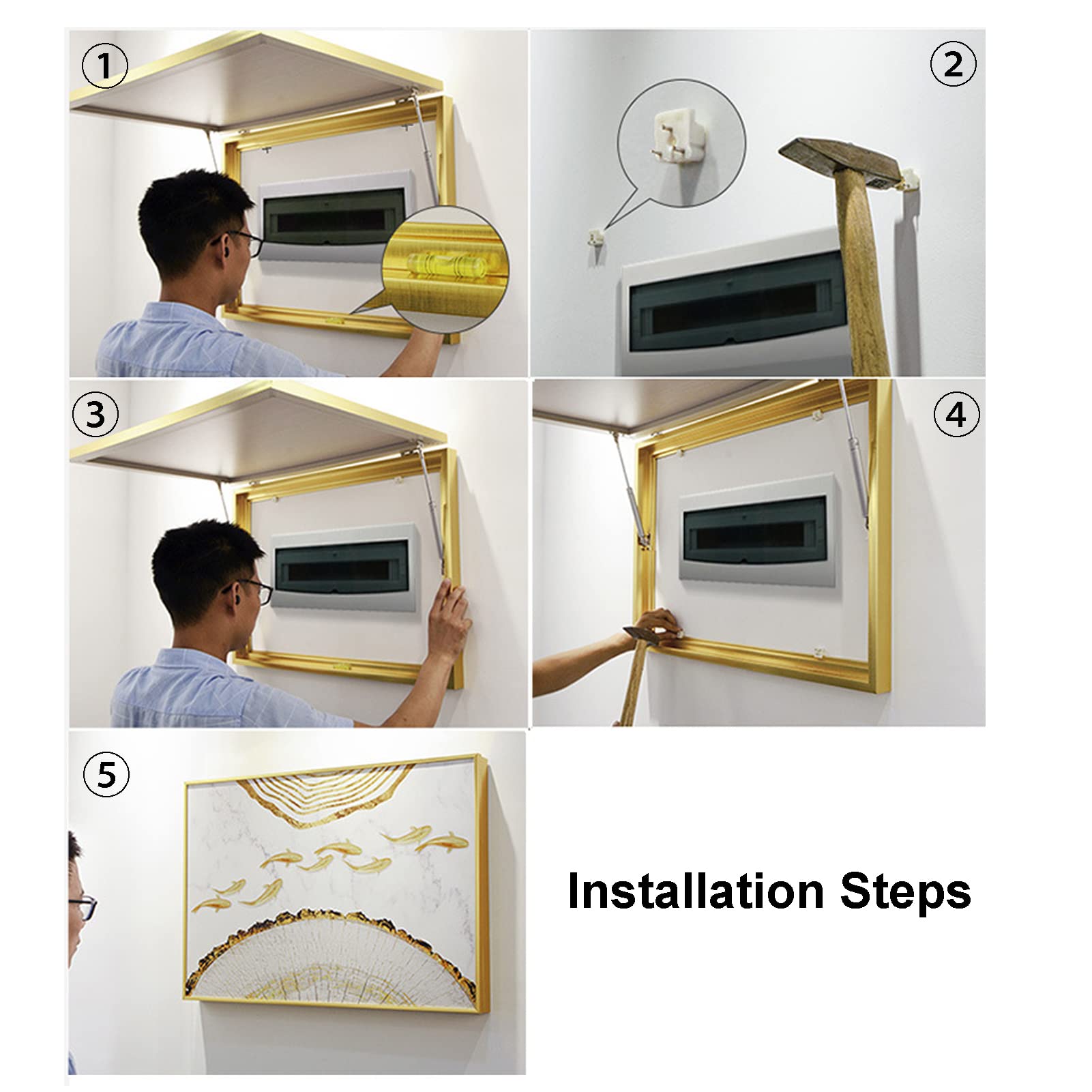 ①

②

③

④

⑤

Installation Steps