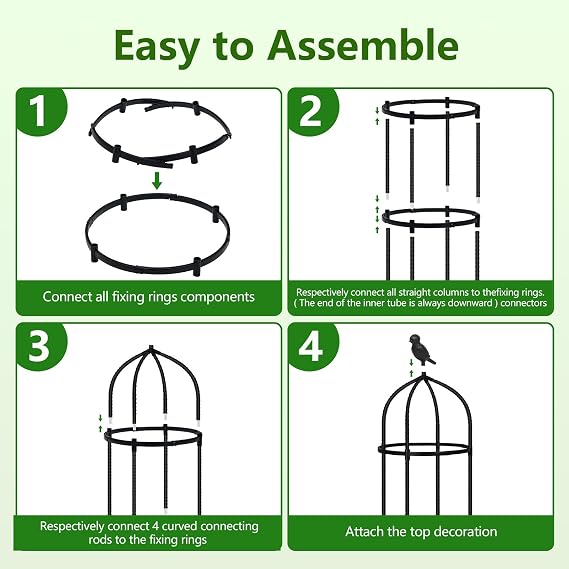 Easy to Assemble

1

Connect all fixing rings components

2

Respectively connect all straight columns to thefixing rings. ( The end of the inner tube is always downward ) connectors

3

Respectively connect 4 curved connecting rods to the fixing rings

4

Attach the top decoration