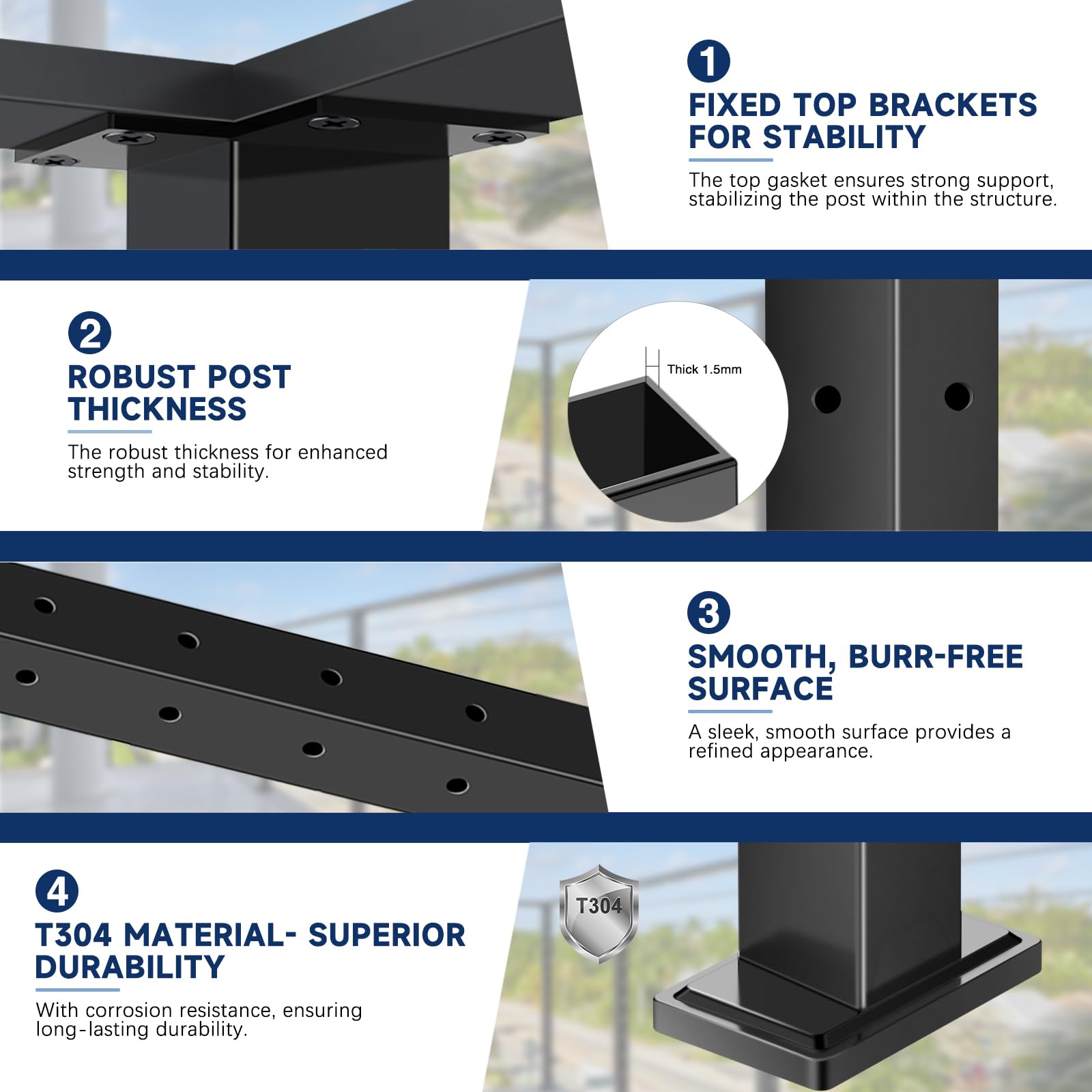 1
FIXED TOP BRACKETS FOR STABILITY
The top gasket ensures strong support, stabilizing the post within the structure.

2
ROBUST POST THICKNESS
The robust thickness for enhanced strength and stability.

Thick 1.5mm

3
SMOOTH, BURR-FREE SURFACE
A sleek, smooth surface provides a refined appearance.

4
T304 MATERIAL- SUPERIOR DURABILITY
With corrosion resistance, ensuring long-lasting durability.

T304