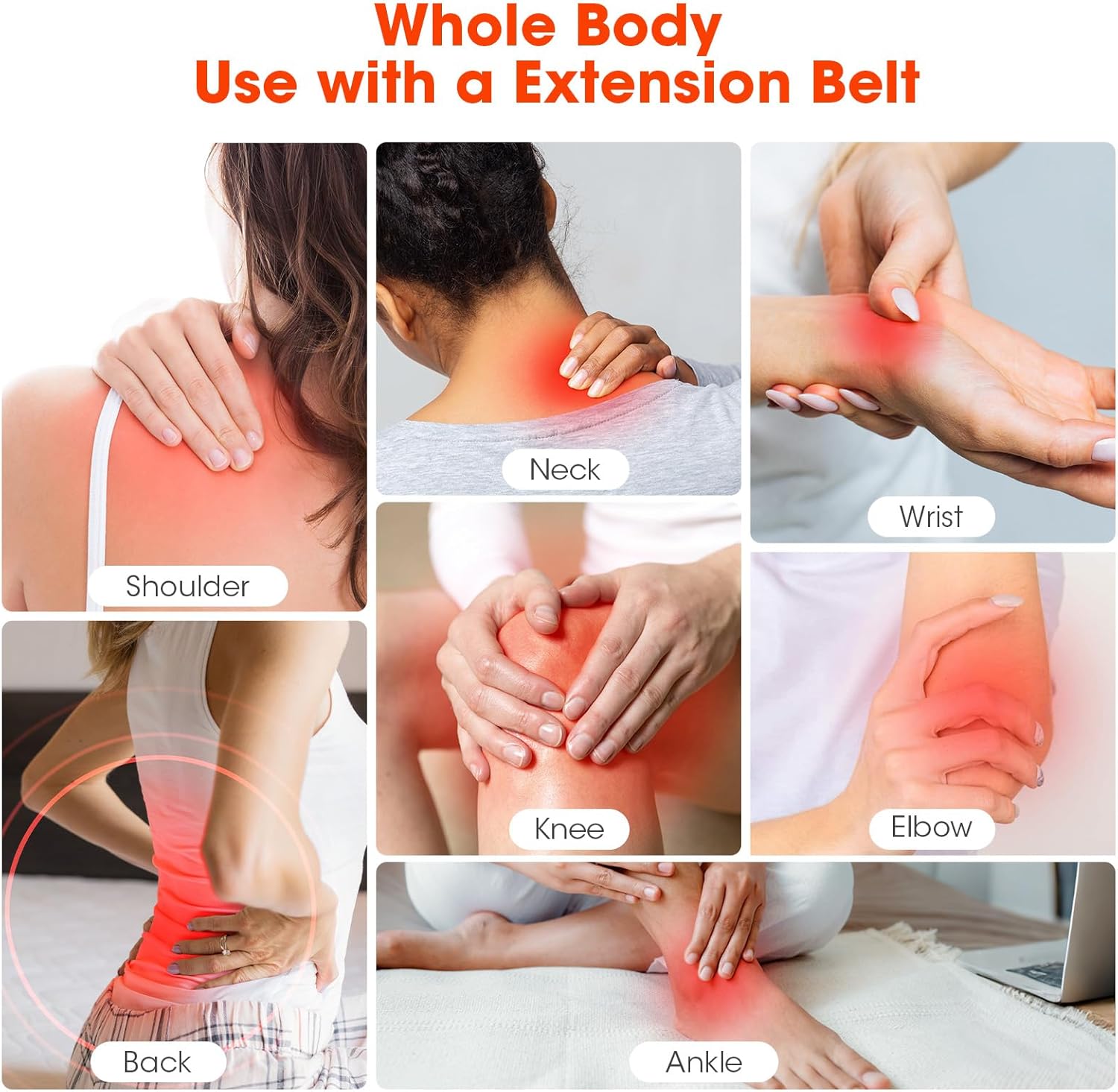 Whole Body
Use with a Extension Belt

Shoulder

Neck

Wrist

Knee

Elbow

Back

Ankle