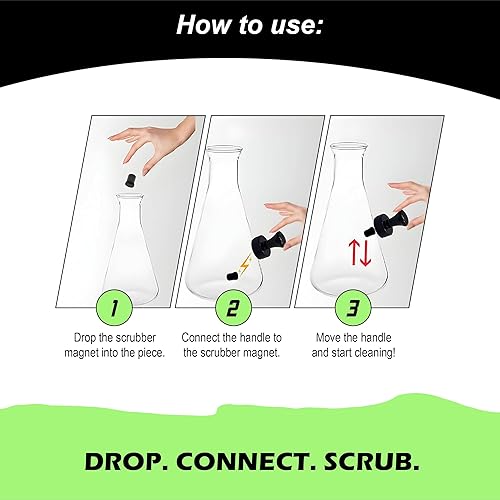 How to use:

1
Drop the scrubber magnet into the piece.

2
Connect the handle to the scrubber magnet.

3
Move the handle and start cleaning!

DROP. CONNECT. SCRUB.