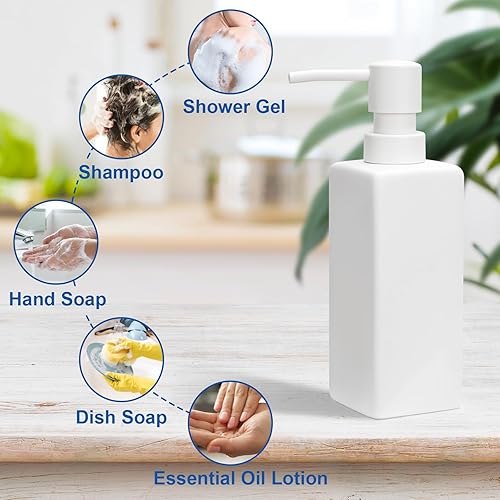 Shower Gel

Shampoo

Hand Soap

Dish Soap

Essential Oil Lotion