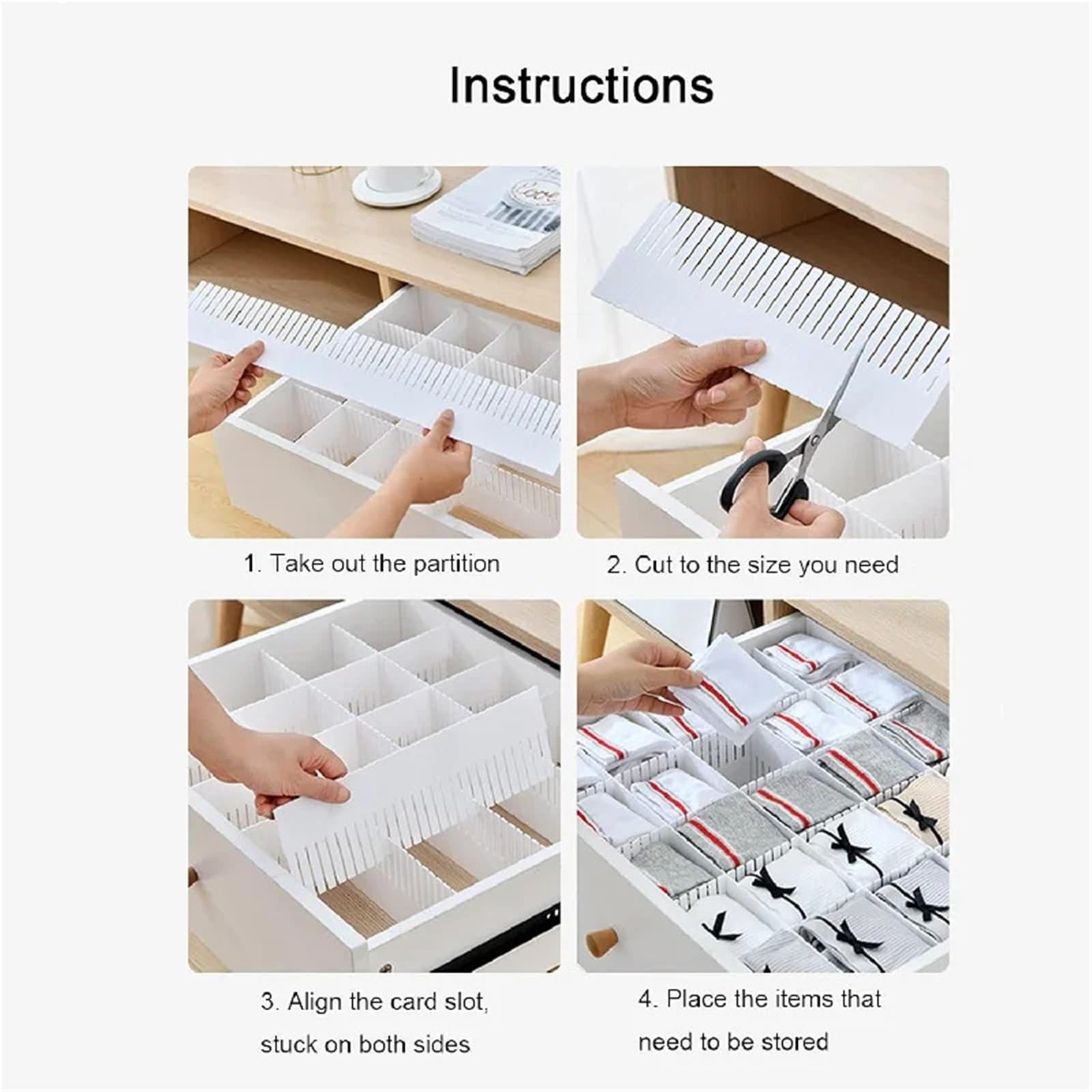 Instructions

1. Take out the partition

2. Cut to the size you need

3. Align the card slot, stuck on both sides

4. Place the items that need to be stored