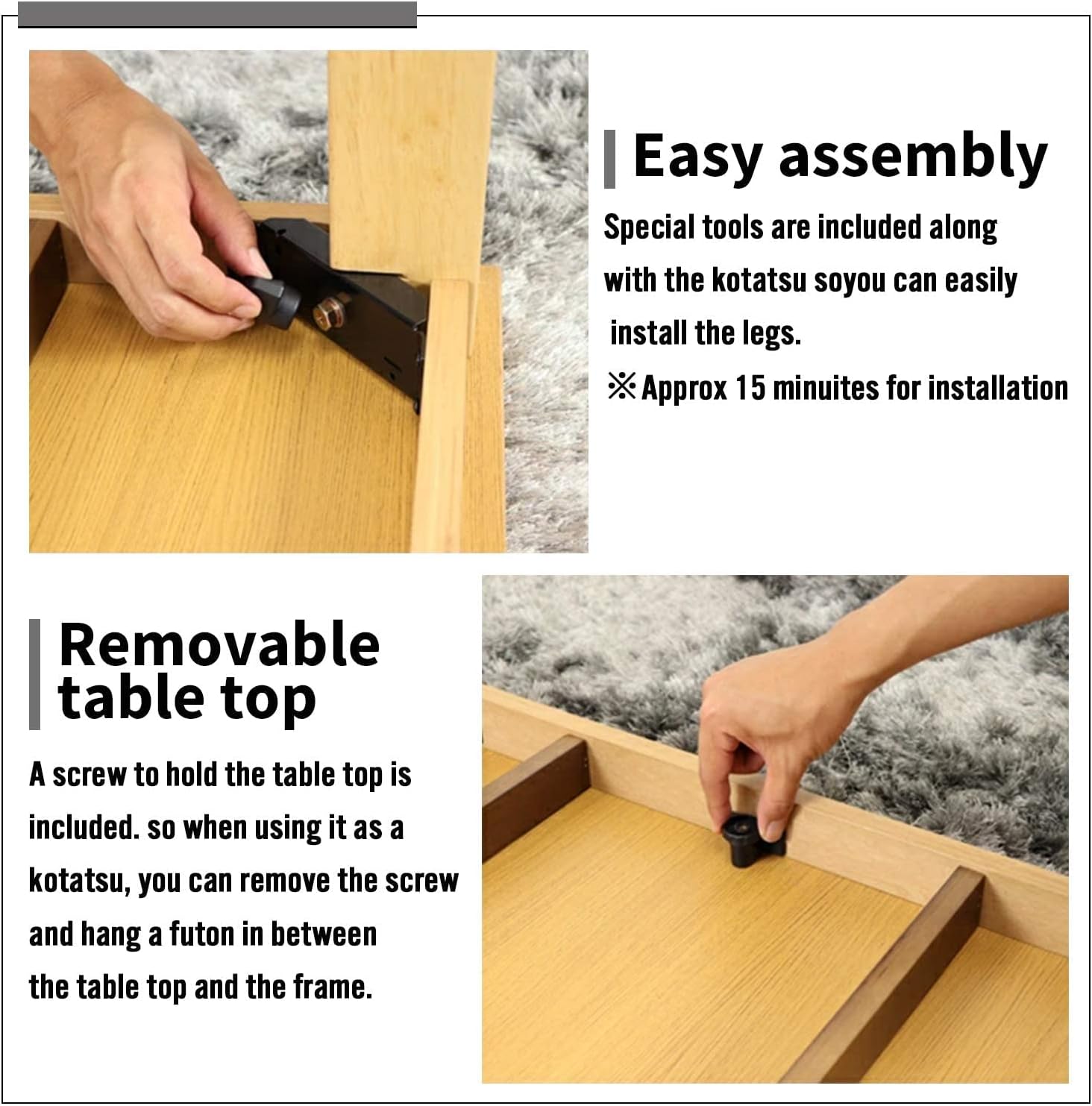 Easy assembly

Special tools are included along with the kotatsu soyou can easily install the legs.

※Approx 15 minuites for installation

Removable table top

A screw to hold the table top is included. so when using it as a kotatsu, you can remove the screw and hang a futon in between the table top and the frame.