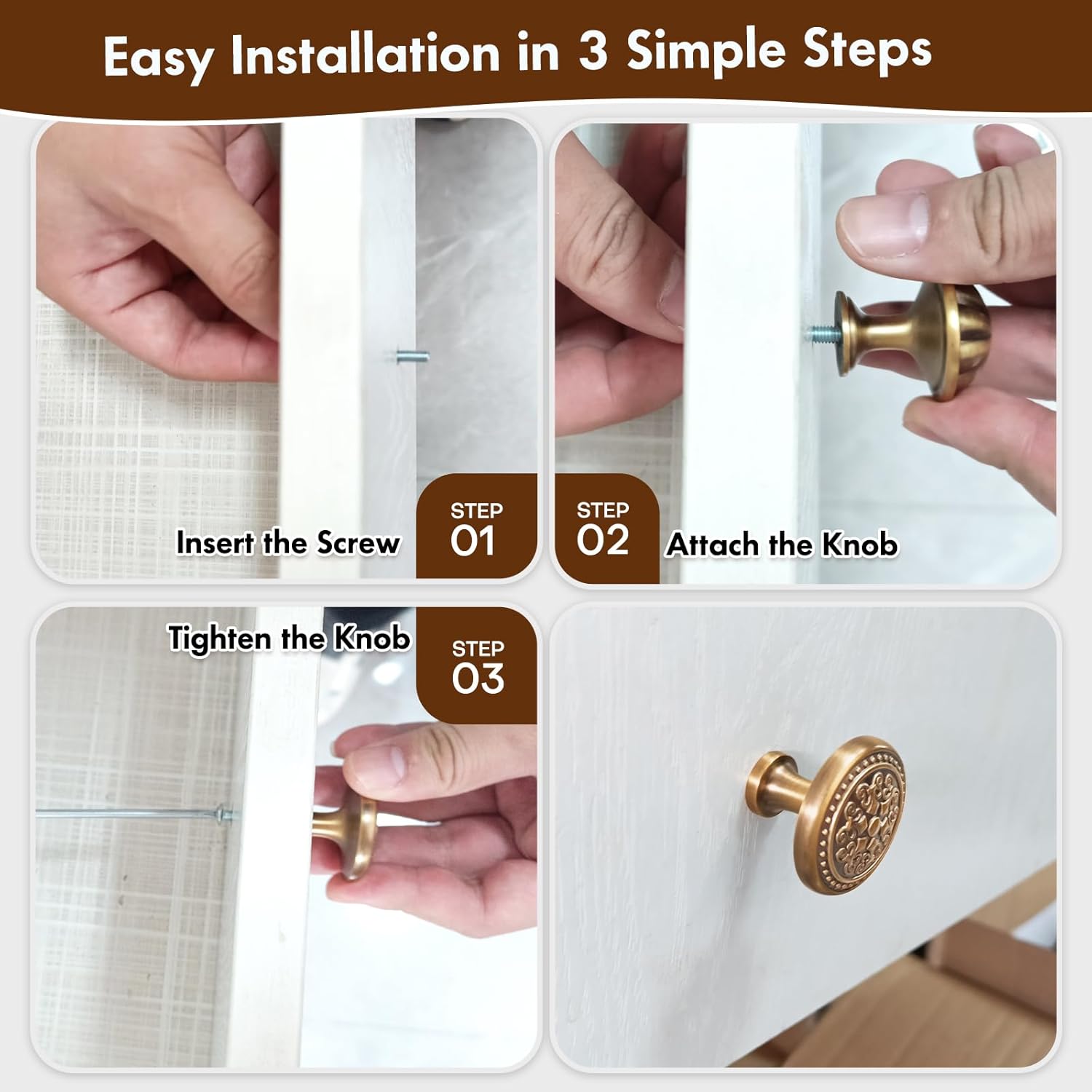 Easy Installation in 3 Simple Steps

Insert the Screw

STEP
01

STEP
02

Attach the Knob

Tighten the Knob

STEP
03