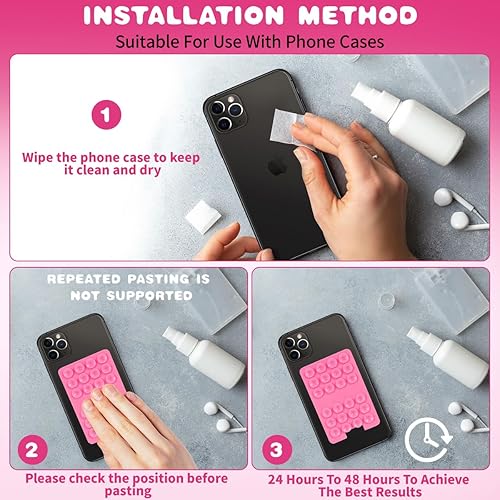 INSTALLATION METHOD
Suitable For Use With Phone Cases

1

Wipe the phone case to keep it clean and dry

REPEATED PASTING IS NOT SUPPORTED

2

Please check the position before pasting

3

24 Hours To 48 Hours To Achieve The Best Results