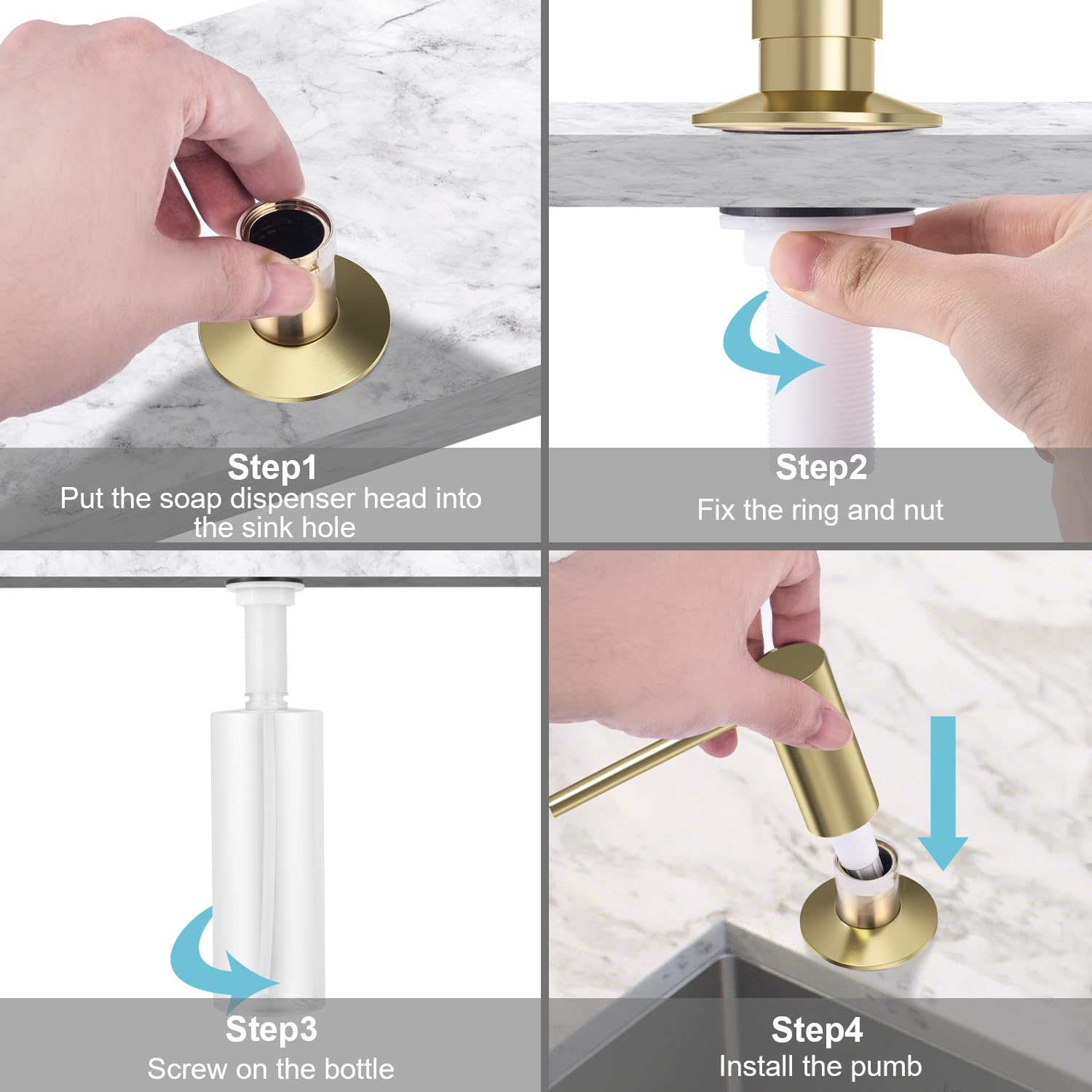 Step1
Put the soap dispenser head into the sink hole

Step2
Fix the ring and nut

Step3
Screw on the bottle

Step4
Install the pumb