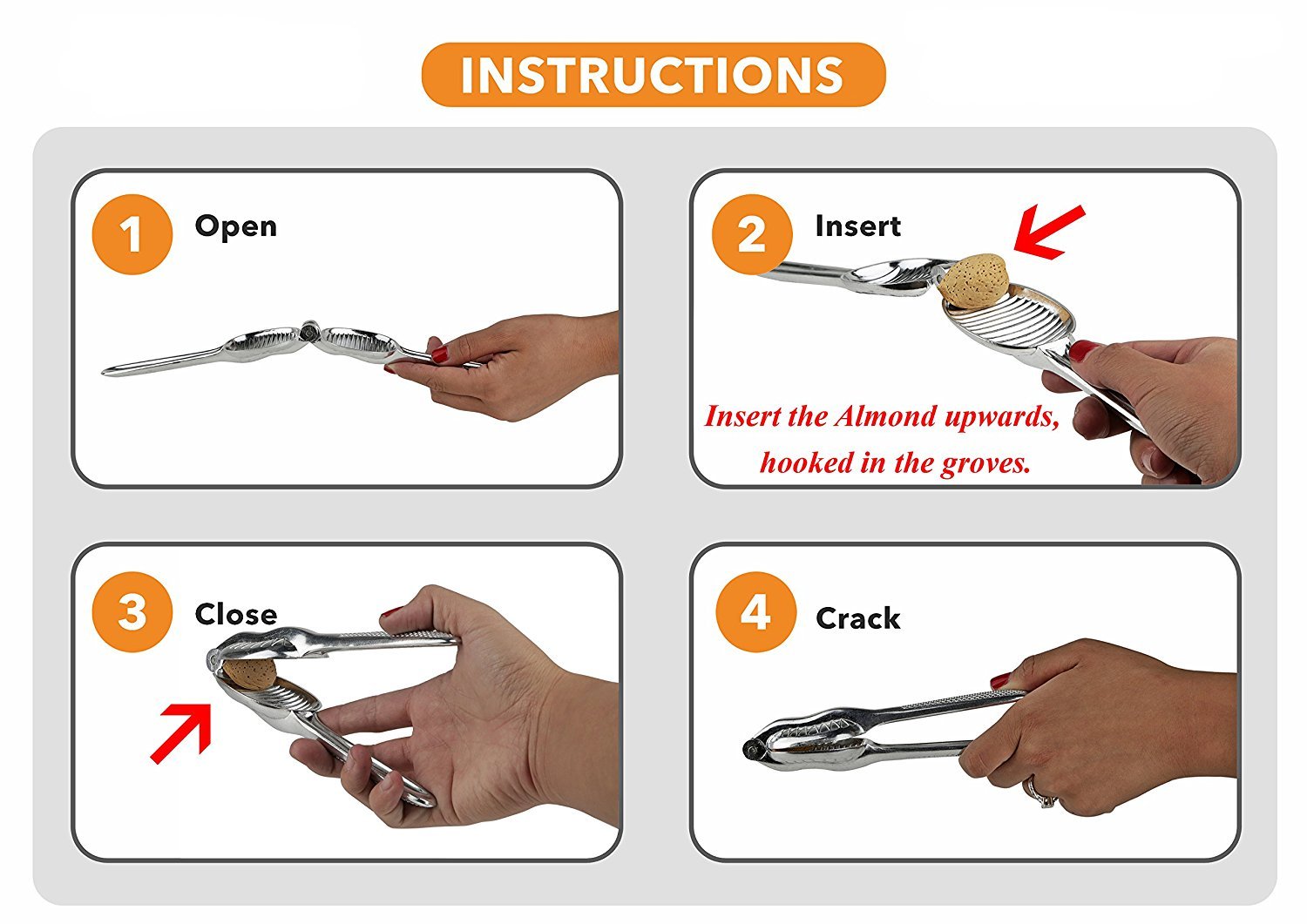 INSTRUCTIONS

1 Open

2 Insert

Insert the Almond upwards, hooked in the groves.

3 Close

4 Crack