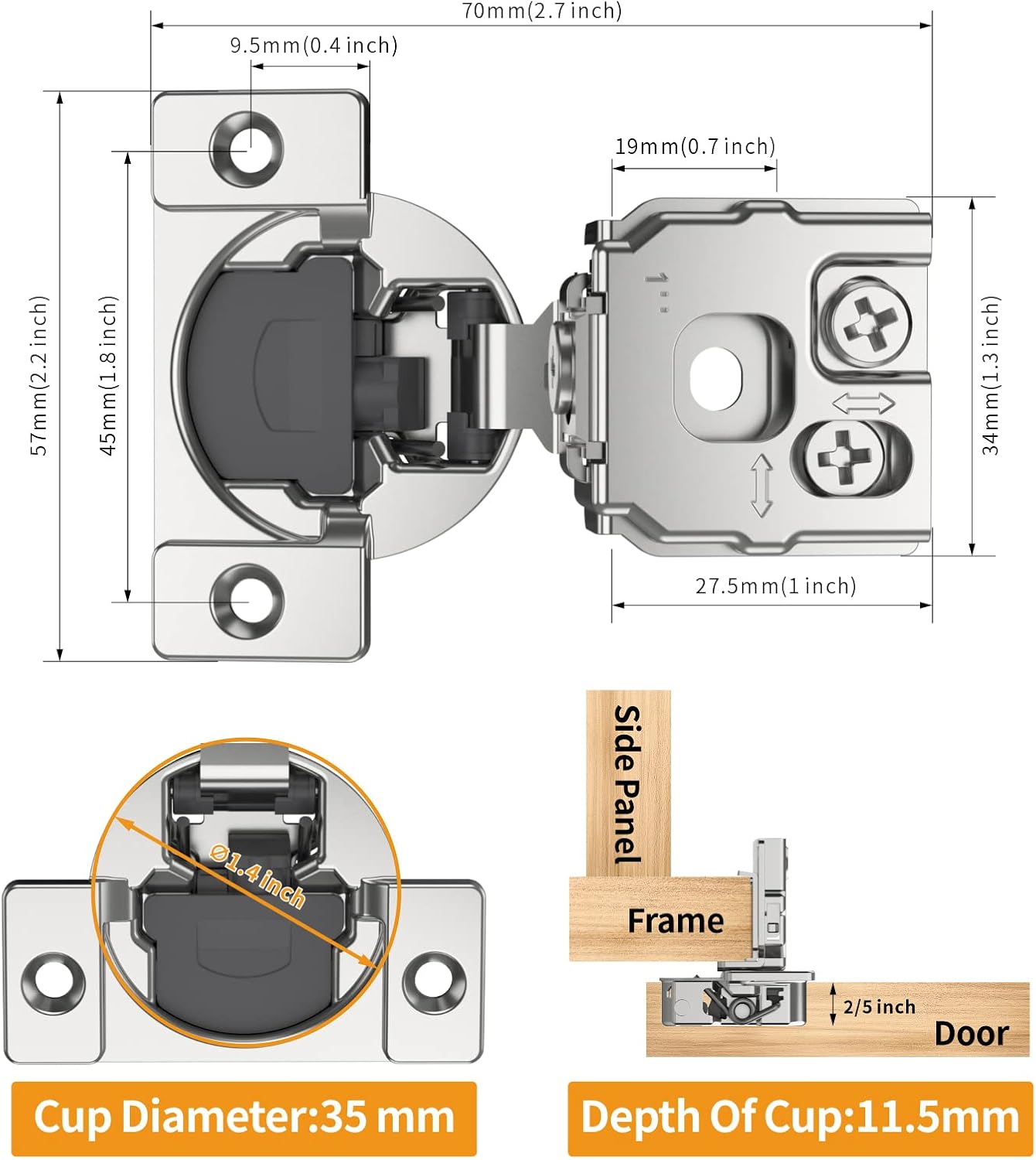 70mm(2.7 inch)

9.5mm(0.4 inch)

19mm(0.7 inch)

57mm(2.2 inch)

45mm(1.8 inch)

34mm(1.3 inch)

27.5mm(1 inch)

Ø1.4 inch

Side Panel

Frame

2/5 inch

Door

Cup Diameter:35 mm

Depth Of Cup:11.5mm