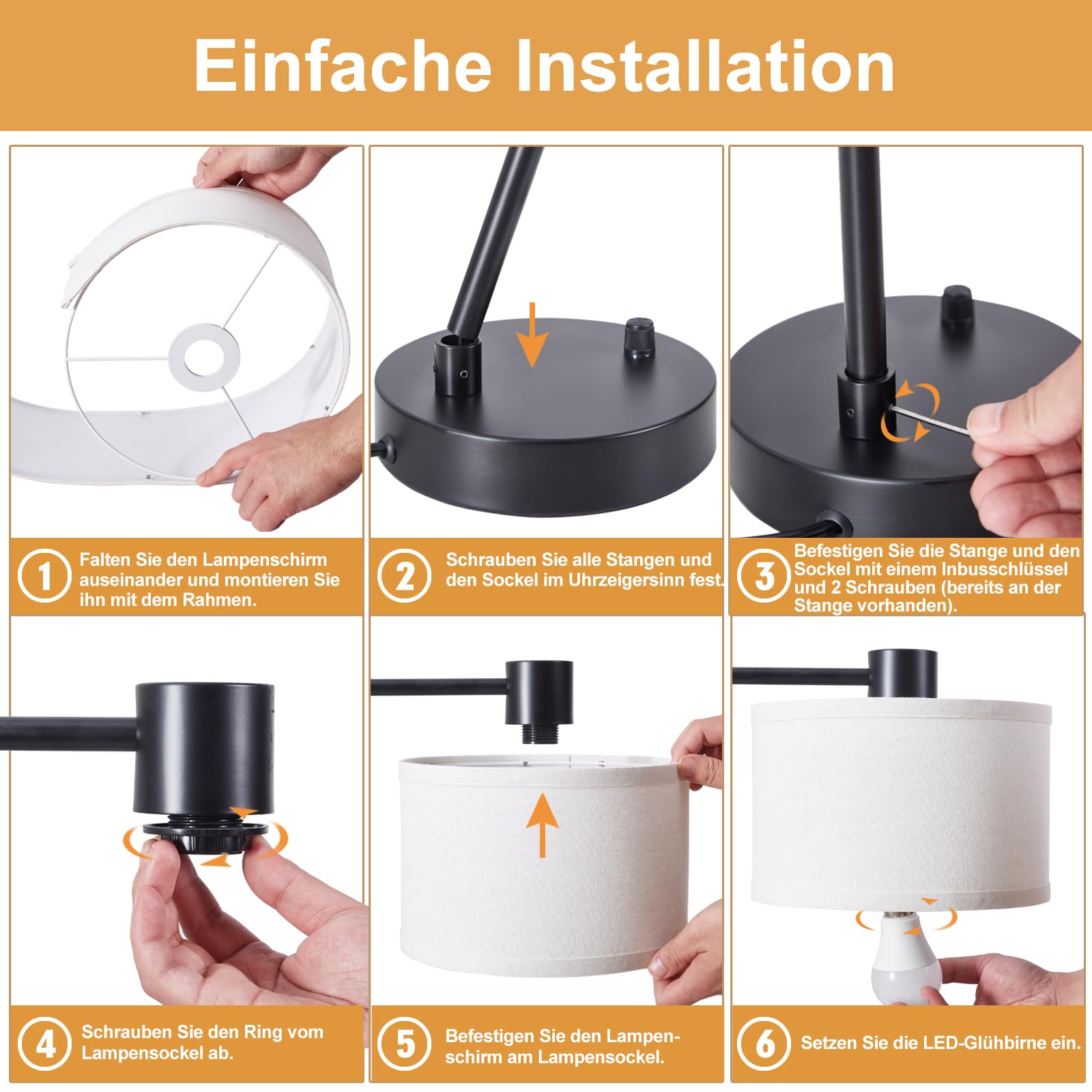 Einfache Installation

1 Falten Sie den Lampenschirm auseinander und montieren Sie ihn mit dem Rahmen.

2 Schrauben Sie alle Stangen und den Sockel im Uhrzeigersinn fest.

3 Befestigen Sie die Stange und den Sockel mit einem Inbusschlüssel und 2 Schrauben (bereits an der Stange vorhanden).

4 Schrauben Sie den Ring vom Lampensockel ab.

5 Befestigen Sie den Lampenschirm am Lampensockel.

6 Setzen Sie die LED-Glühbirne ein.