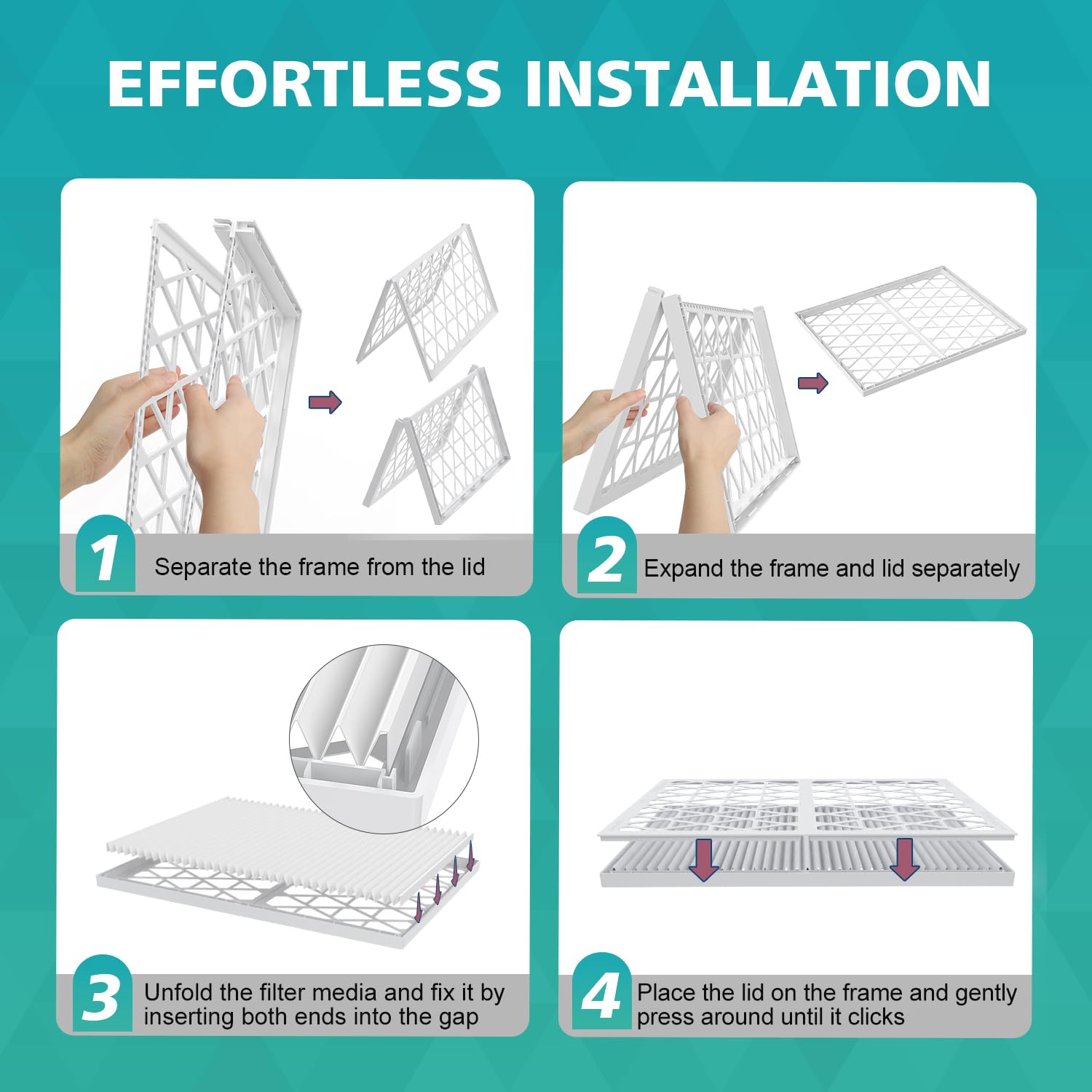 EFFORTLESS INSTALLATION

1 Separate the frame from the lid

2 Expand the frame and lid separately

3 Unfold the filter media and fix it by inserting both ends into the gap

4 Place the lid on the frame and gently press around until it clicks