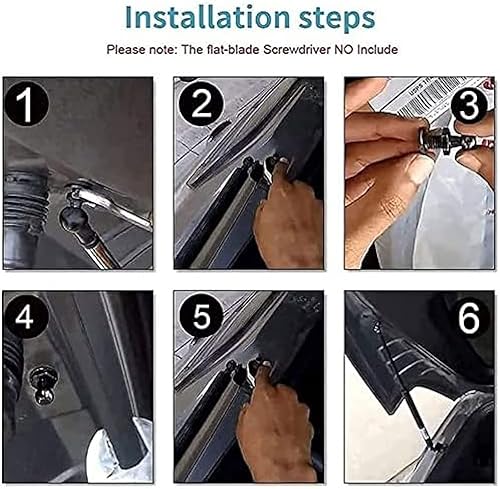 Installation steps

Please note: The flat-blade Screwdriver NO Include

1

2

3

4

5

6