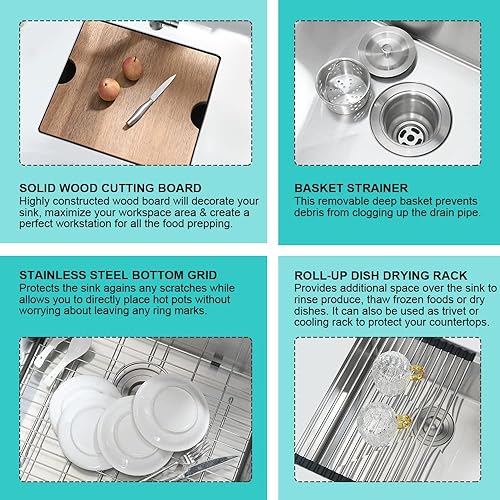 SOLID WOOD CUTTING BOARD
Highly constructed wood board will decorate your sink, maximize your workspace area & create a perfect workstation for all the food prepping.

BASKET STRAINER
This removable deep basket prevents debris from clogging up the drain pipe.

STAINLESS STEEL BOTTOM GRID
Protects the sink agains any scratches while allows you to directly place hot pots without worrying about leaving any ring marks.

ROLL-UP DISH DRYING RACK
Provides additional space over the sink to rinse produce, thaw frozen foods or dry dishes. It can also be used as trivet or cooling rack to protect your countertops.