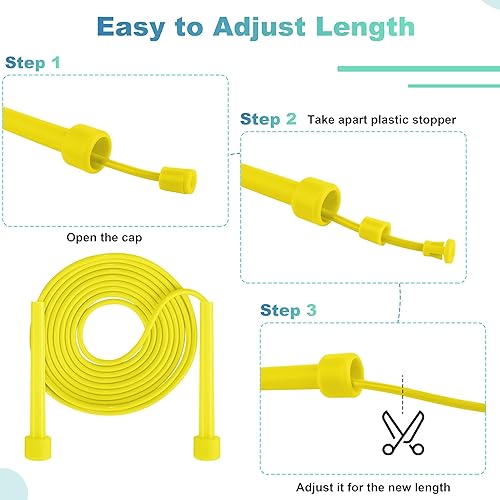 Easy to Adjust Length

Step 1

Open the cap

Step 2 Take apart plastic stopper

Step 3

Adjust it for the new length