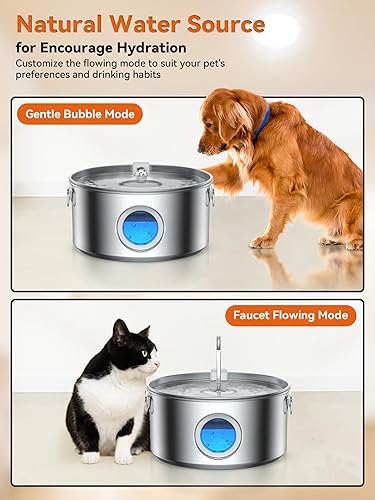 Natural Water Source
for Encourage Hydration
Customize the flowing mode to suit your pet's preferences and drinking habits

Gentle Bubble Mode

Faucet Flowing Mode