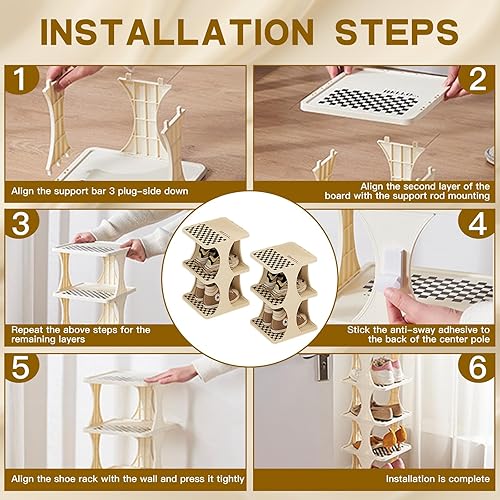 INSTALLATION STEPS

1
Align the support bar 3 plug-side down

2
Align the second layer of the board with the support rod mounting

3
Repeat the above steps for the remaining layers

4
Stick the anti-sway adhesive to the back of the center pole

5
Align the shoe rack with the wall and press it tightly

6
Installation is complete