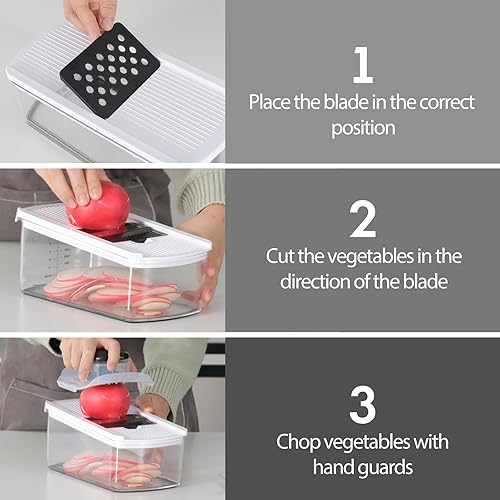 1
Place the blade in the correct position

2
Cut the vegetables in the direction of the blade

3
Chop vegetables with hand guards