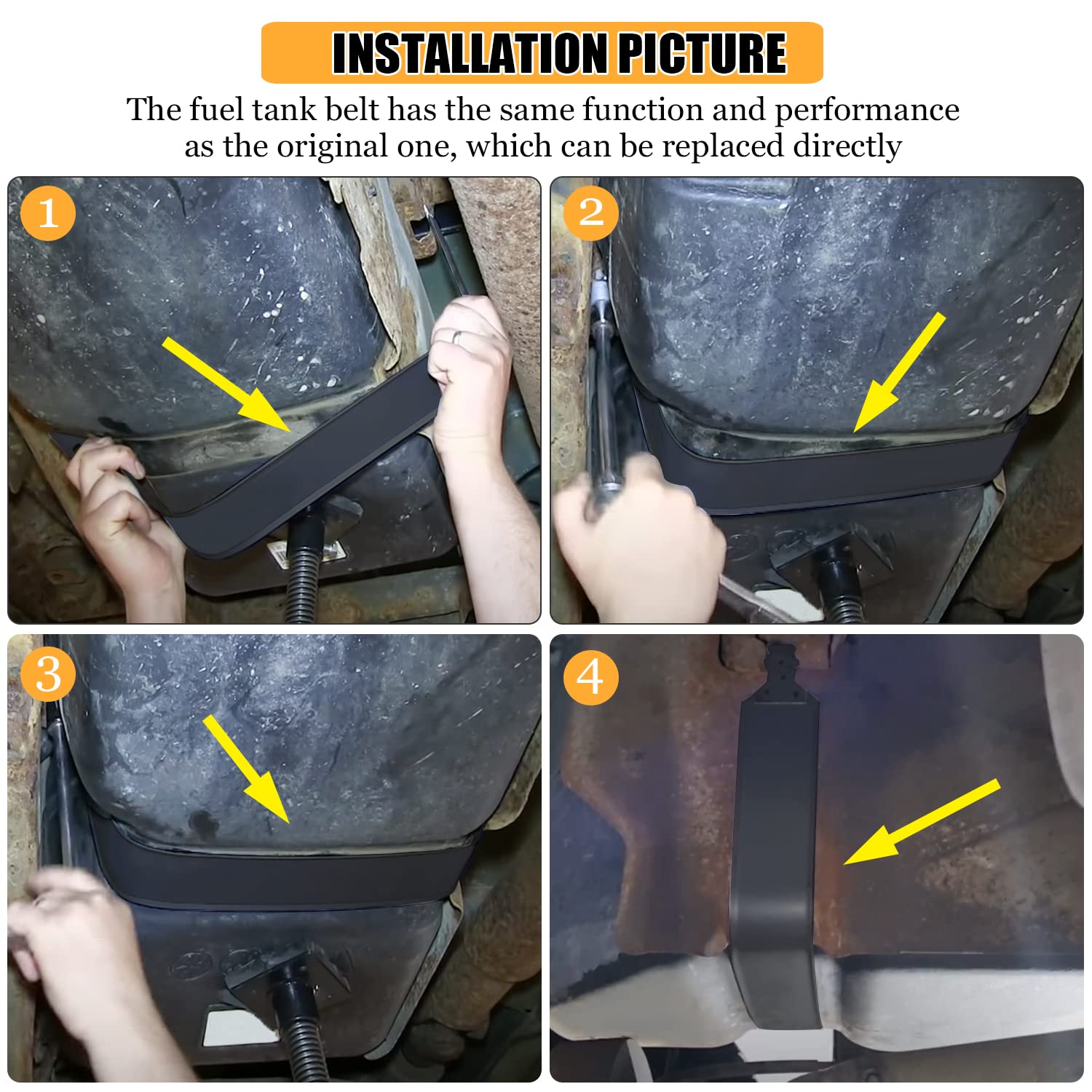 INSTALLATION PICTURE

The fuel tank belt has the same function and performance as the original one, which can be replaced directly

1

2

3

4