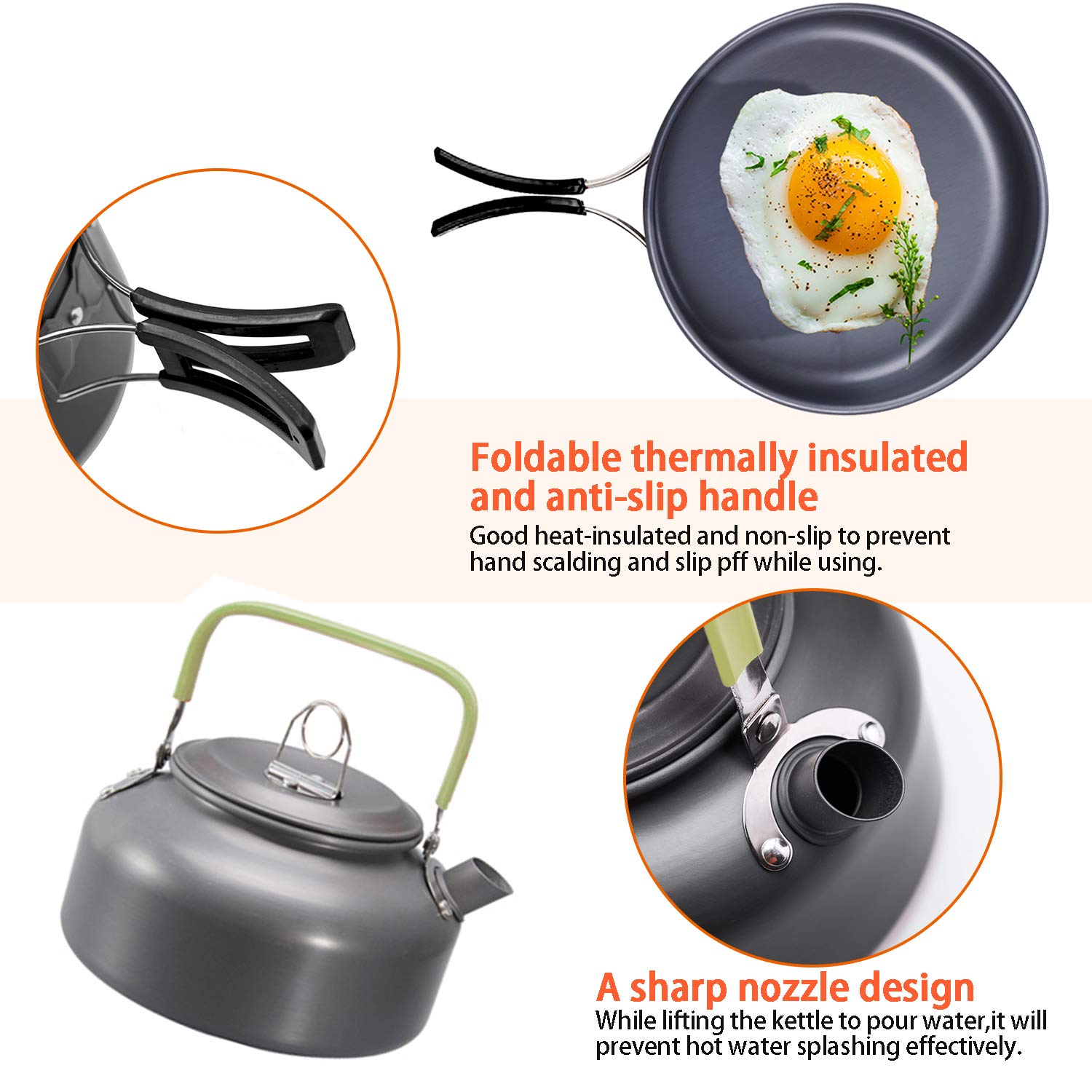 Foldable thermally insulated and anti-slip handle

Good heat-insulated and non-slip to prevent hand scalding and slip pff while using.

A sharp nozzle design

While lifting the kettle to pour water,it will prevent hot water splashing effectively.