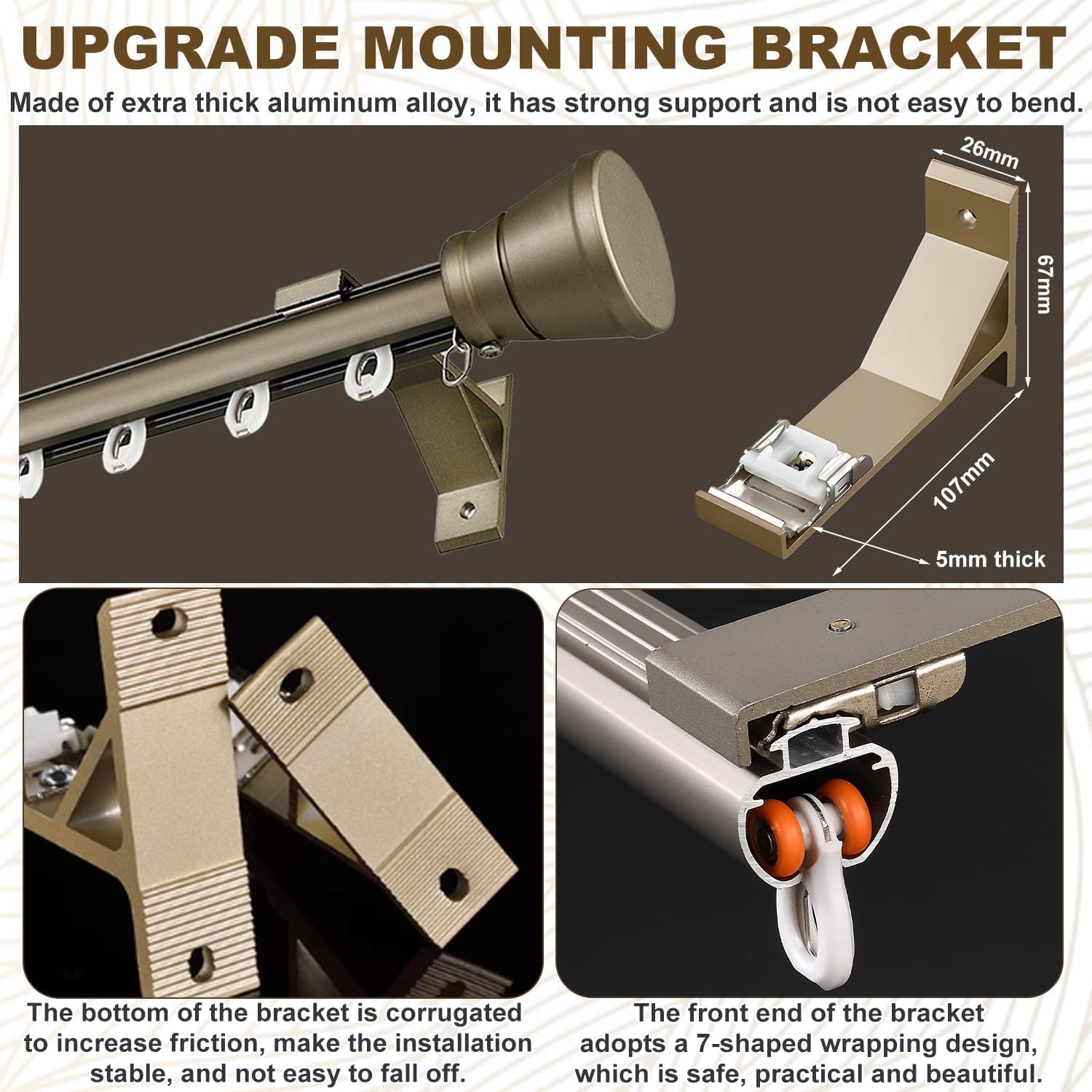 UPGRADE MOUNTING BRACKET

Made of extra thick aluminum alloy, it has strong support and is not easy to bend.

26mm

67mm

107mm

5mm thick

The bottom of the bracket is corrugated to increase friction, make the installation stable, and not easy to fall off.

The front end of the bracket adopts a 7-shaped wrapping design, which is safe, practical and beautiful.