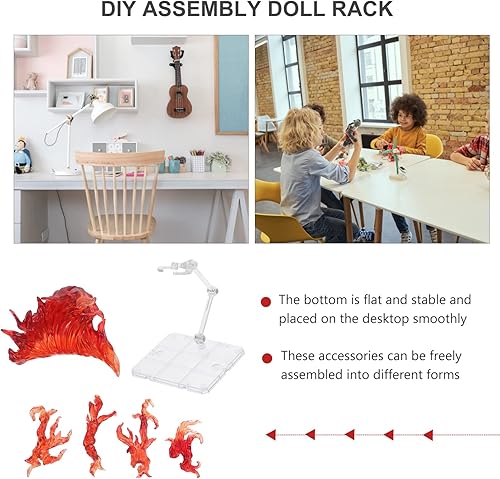 DIY ASSEMBLY DOLL RACK

The bottom is flat and stable and placed on the desktop smoothly

These accessories can be freely assembled into different forms