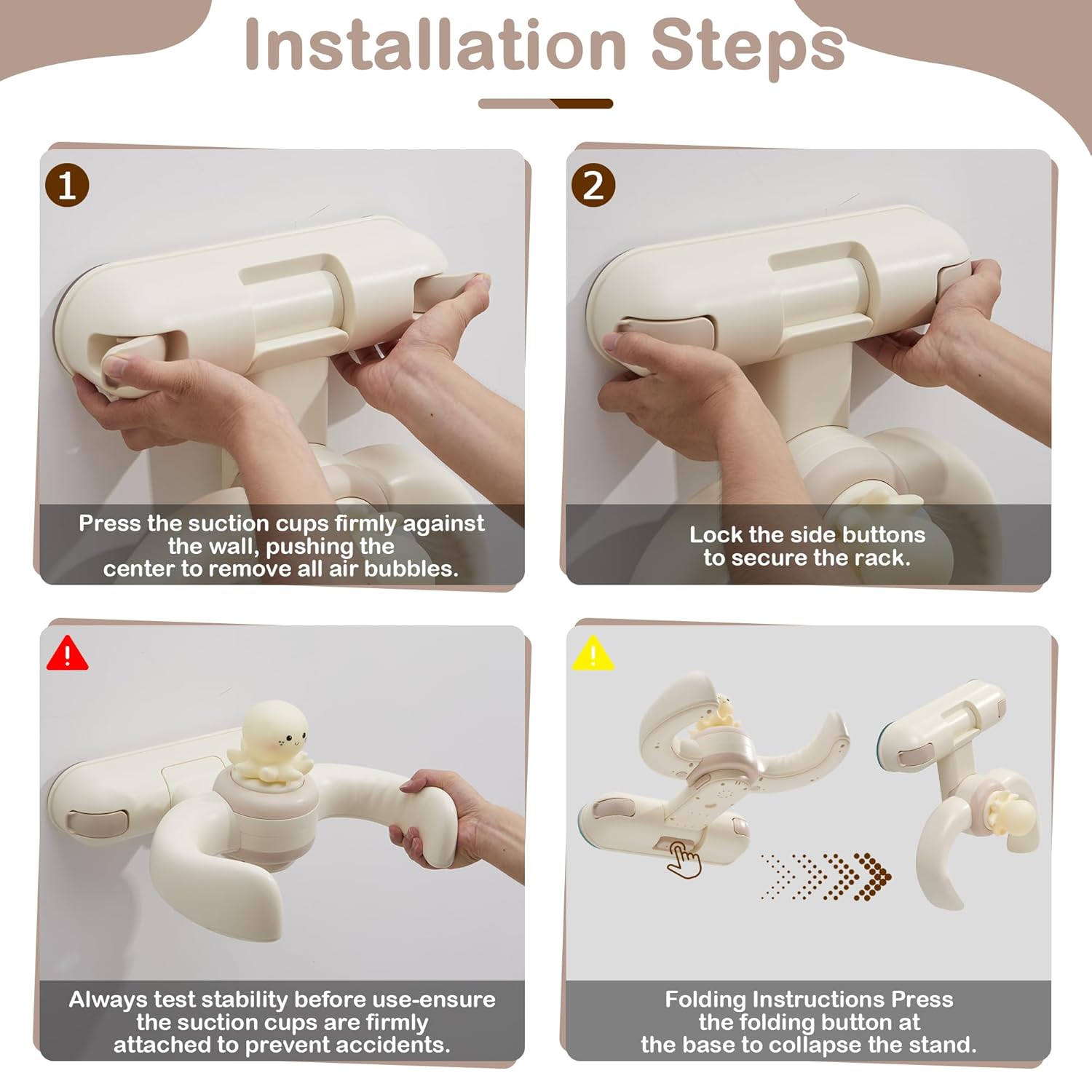 Installation Steps

1

Press the suction cups firmly against the wall, pushing the center to remove all air bubbles.

2

Lock the side buttons to secure the rack.

!

Always test stability before use-ensure the suction cups are firmly attached to prevent accidents.

!

Folding Instructions Press the folding button at the base to collapse the stand.