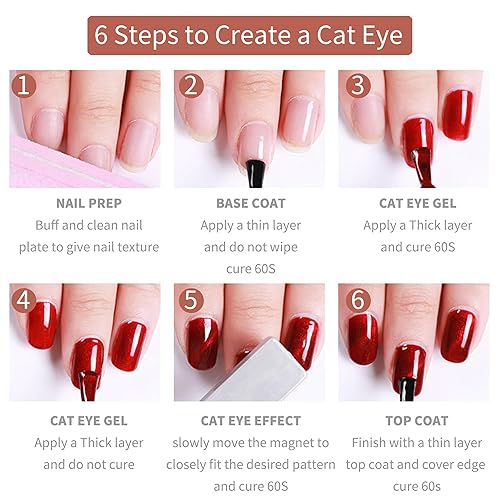 6 Steps to Create a Cat Eye

1

NAIL PREP
Buff and clean nail plate to give nail texture

2

BASE COAT
Apply a thin layer and do not wipe cure 60S

3

CAT EYE GEL
Apply a Thick layer and cure 60S

4

CAT EYE GEL
Apply a Thick layer and do not cure

5

CAT EYE EFFECT
slowly move the magnet to closely fit the desired pattern and cure 60S

6

TOP COAT
Finish with a thin layer top coat and cover edge cure 60s