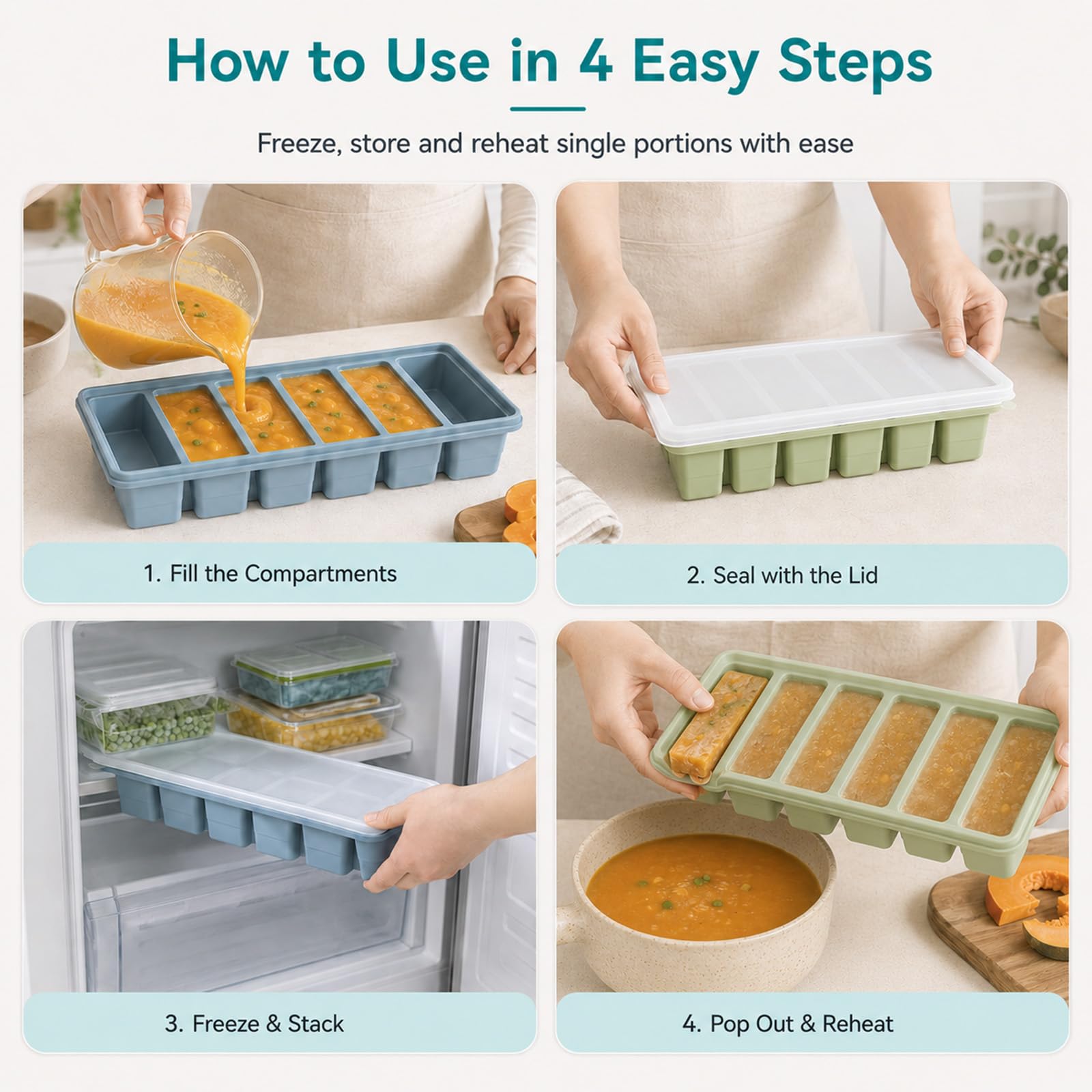 How to Use in 4 Easy Steps

Freeze, store and reheat single portions with ease

1. Fill the Compartments

2. Seal with the Lid

3. Freeze & Stack

4. Pop Out & Reheat