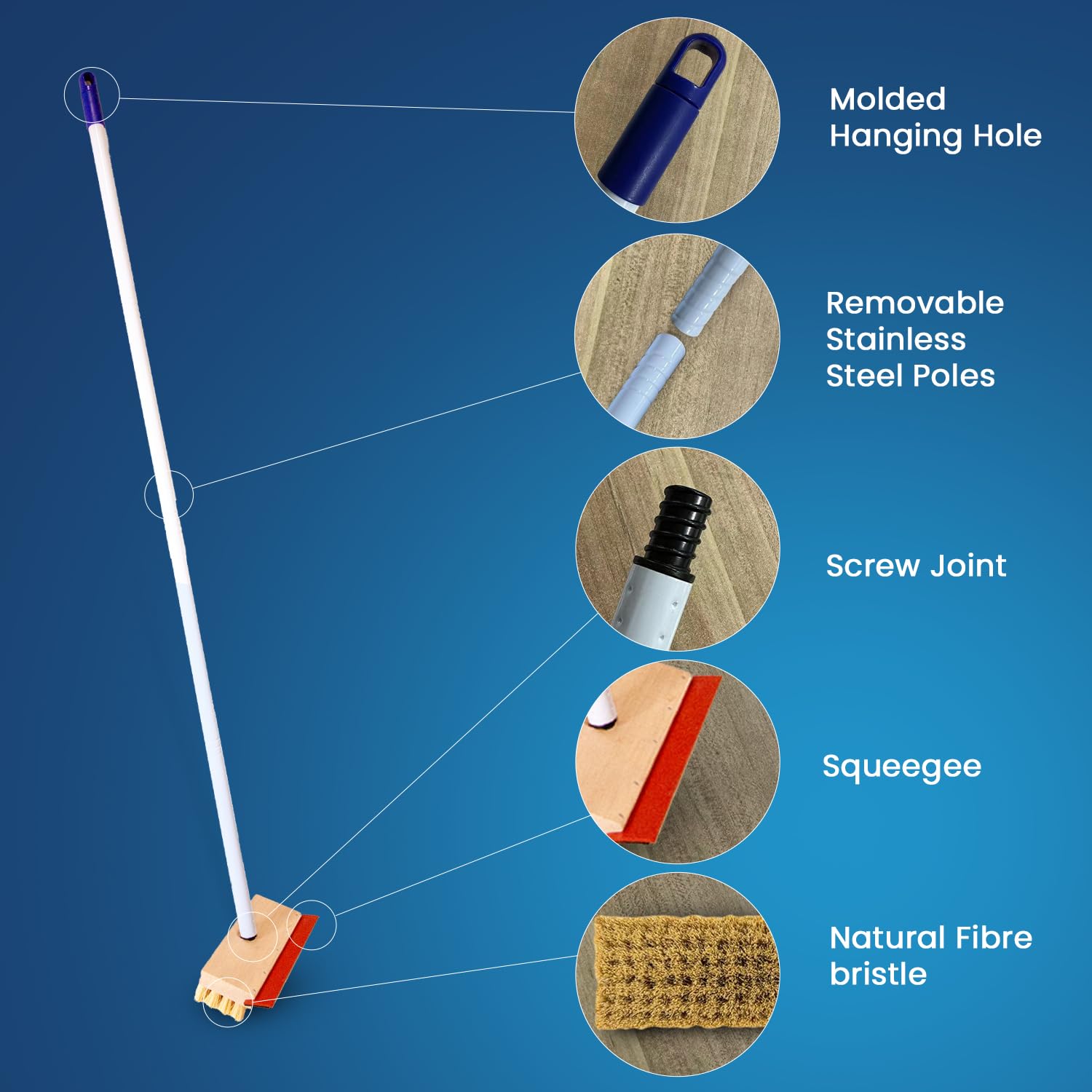 Molded Hanging Hole

Removable Stainless Steel Poles

Screw Joint

Squeegee

Natural Fibre bristle