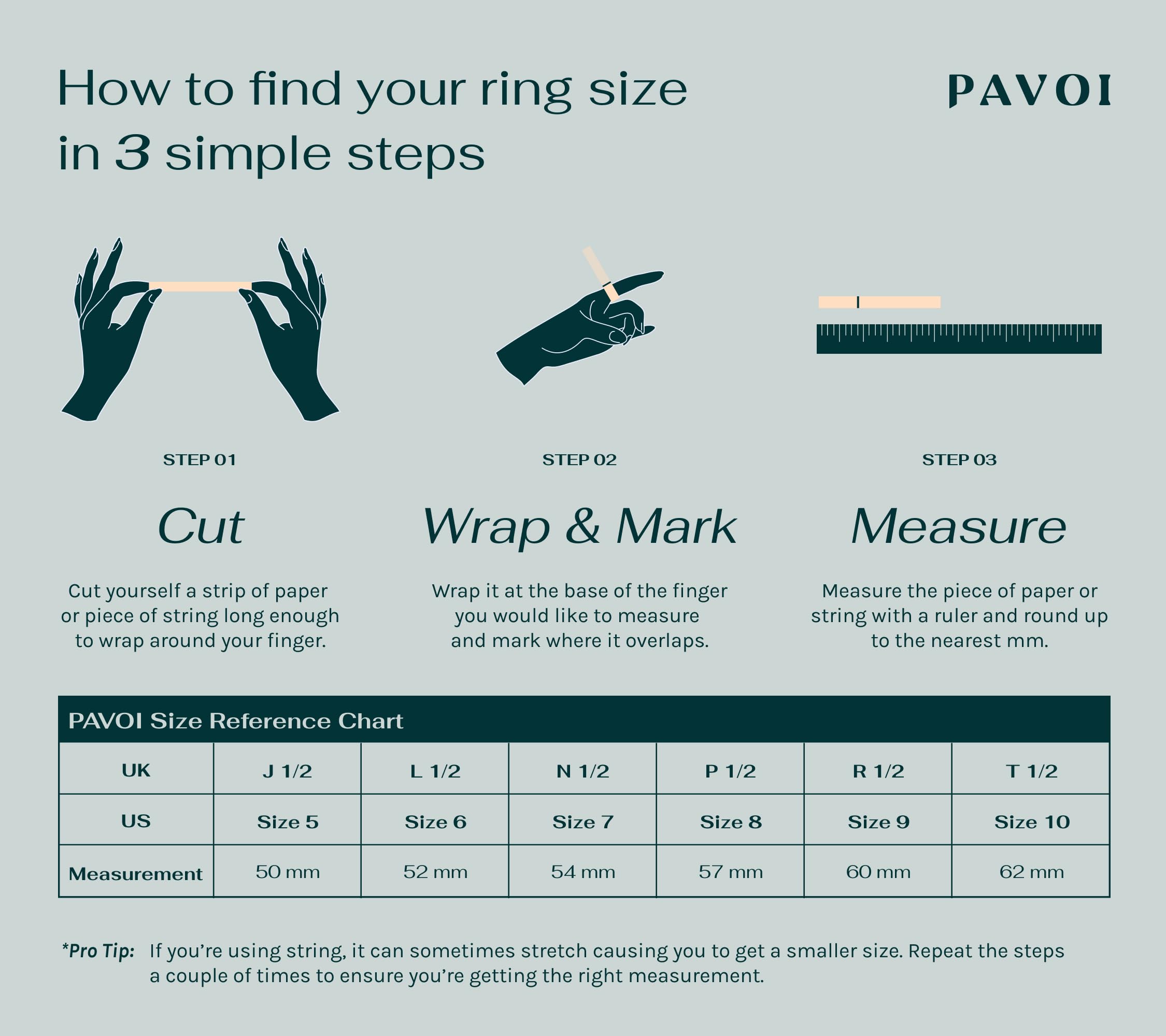 How to find your ring size in 3 simple steps

PAVOI

STEP 01

Cut

Cut yourself a strip of paper or piece of string long enough to wrap around your finger.

STEP 02

Wrap & Mark

Wrap it at the base of the finger you would like to measure and mark where it overlaps.

STEP 03

Measure

Measure the piece of paper or string with a ruler and round up to the nearest mm.

PAVOI Size Reference Chart

| UK | J 1/2 | L 1/2 | N 1/2 | P 1/2 | R 1/2 | T 1/2 |
|---|---|---|---|---|---|---|
| US | Size 5 | Size 6 | Size 7 | Size 8 | Size 9 | Size 10 |
| Measurement | 50 mm | 52 mm | 54 mm | 57 mm | 60 mm | 62 mm |

*Pro Tip: If you're using string, it can sometimes stretch causing you to get a smaller size. Repeat the steps a couple of times to ensure you're getting the right measurement.